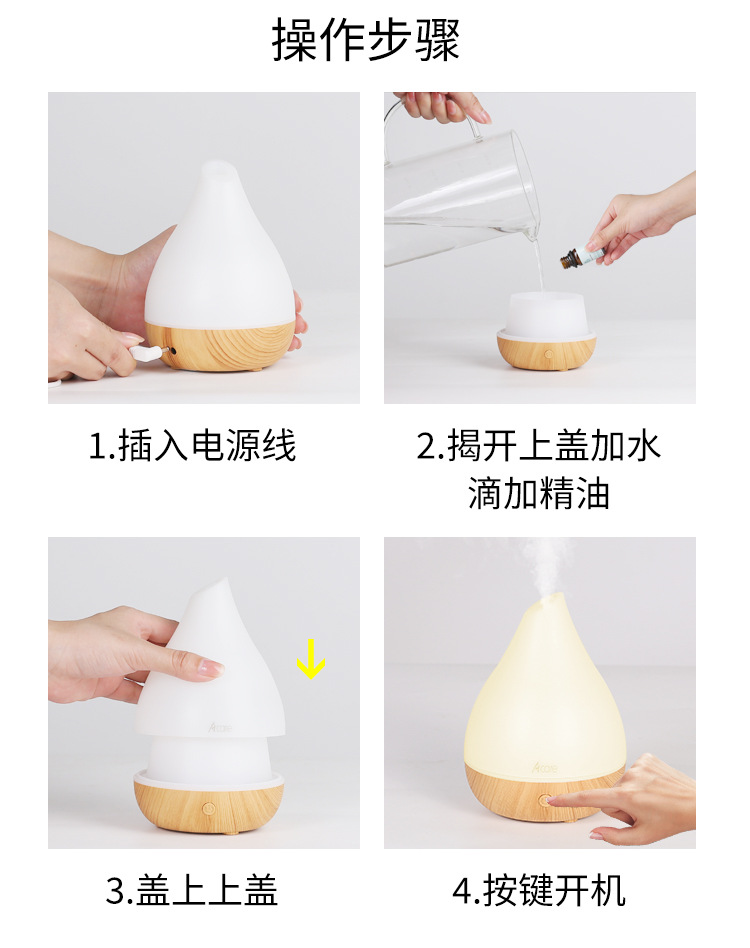 操作步骤

1.插入电源线

2.揭开上盖加水
滴加精油

3.盖上上盖

4.按键开机