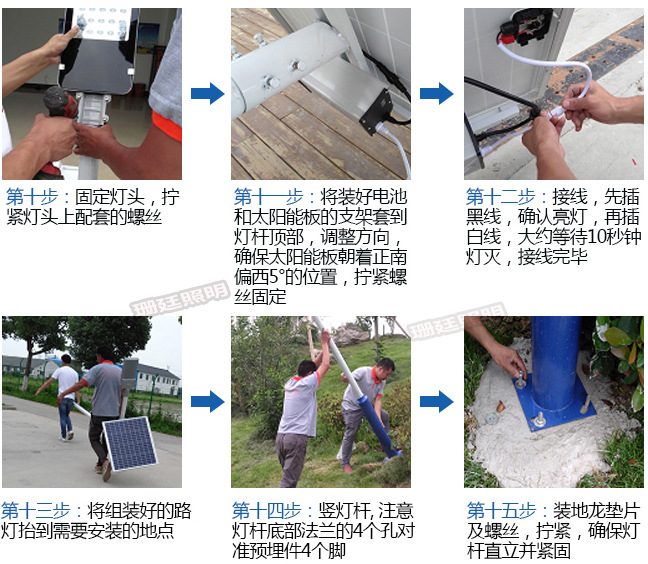 第十步：固定灯头，拧紧灯头上配套的螺丝

第十一步：将装好电池和太阳能板的支架套到灯杆顶部，调整方向，确保太阳能板朝着正南偏西5°的位置，拧紧螺丝固定

第十二步：接线，先插黑线，确认亮灯，再插白线，大约等待10秒钟灯灭，接线完毕

珊廷照明

珊廷照明

第十三步：将组装好的路灯抬到需要安装的地点

第十四步：竖灯杆, 注意灯杆底部法兰的4个孔对准预埋件4个脚

第十五步：装地龙垫片及螺丝，拧紧，确保灯杆直立并紧固