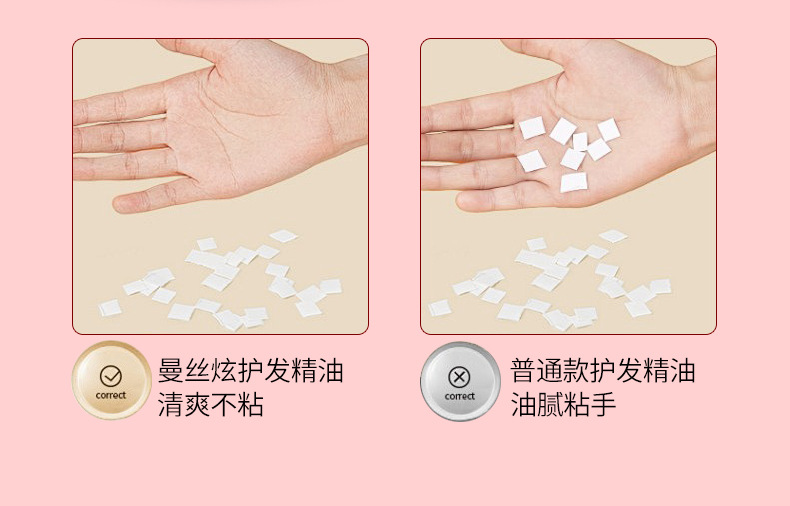 correct
曼丝炫护发精油
清爽不粘

correct
普通款护发精油
油腻粘手