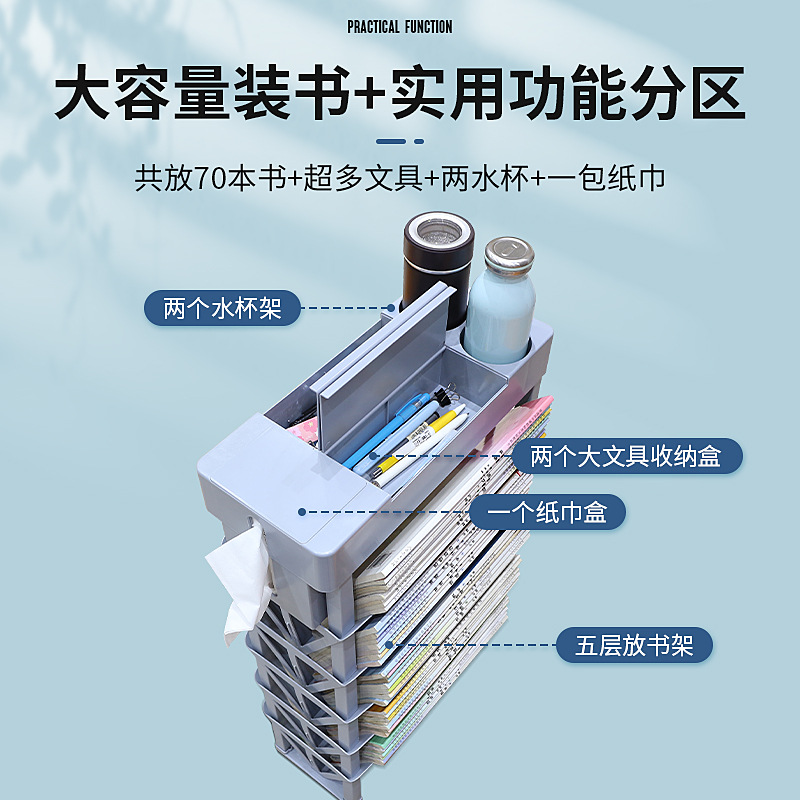 PRACTICAL FUNCTION

大容量装书+实用功能分区

共放70本书+超多文具+两水杯+一包纸巾

两个水杯架

两个大文具收纳盒

一个纸巾盒

五层放书架