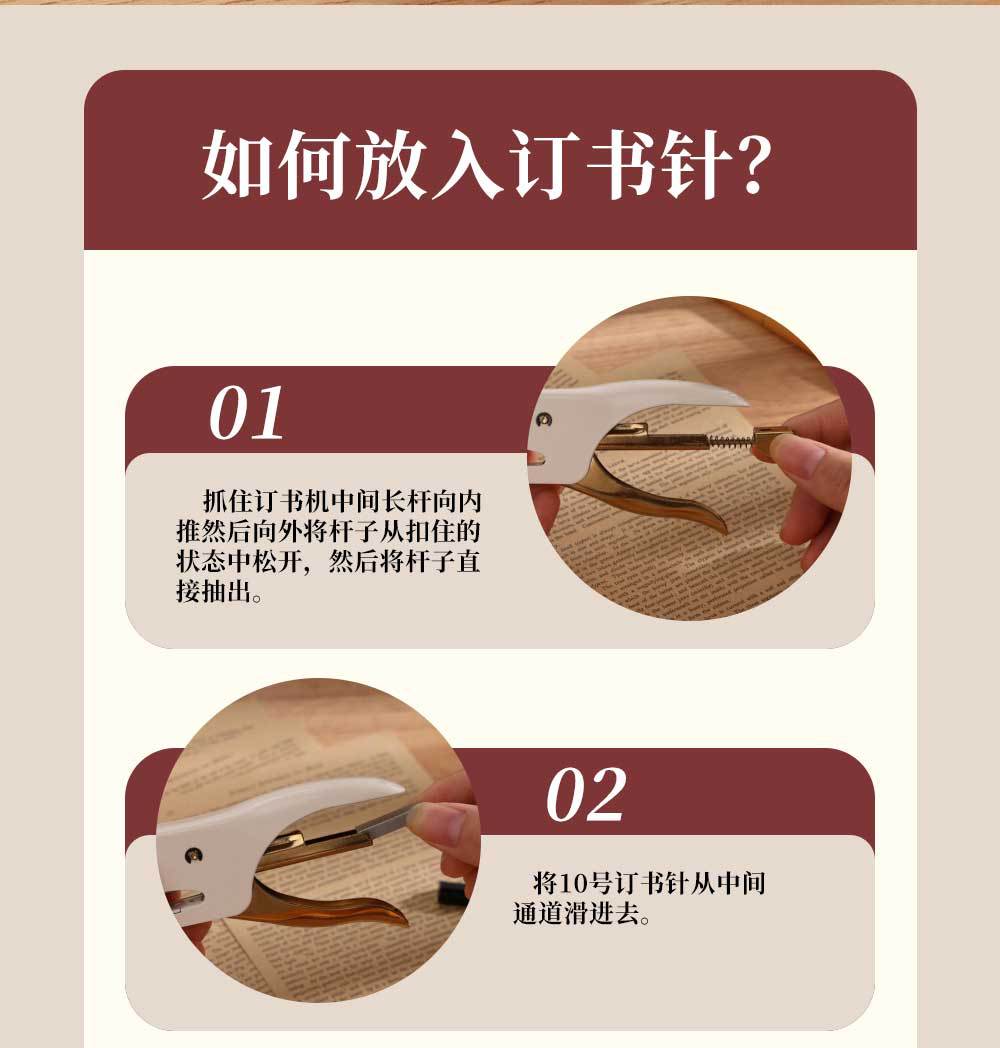 如何放入订书针?

01

抓住订书机中间长杆向内推然后向外将杆子从扣住的状态中松开，然后将杆子直接抽出。

02

将10号订书针从中间通道滑进去。