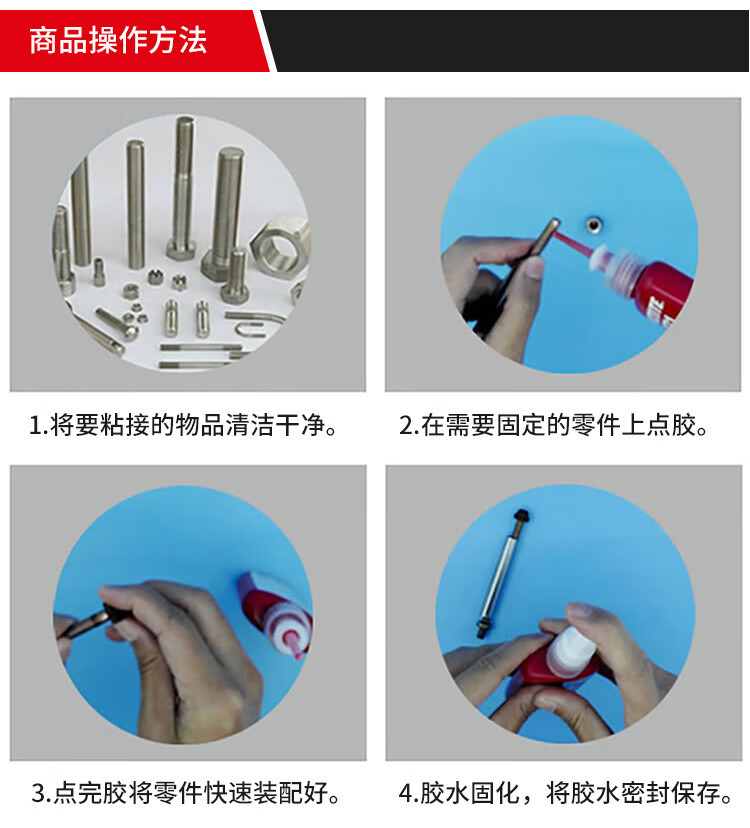 商品操作方法

1.将要粘接的物品清洁干净。

2.在需要固定的零件上点胶。

3.点完胶将零件快速装配好。

4.胶水固化，将胶水密封保存。