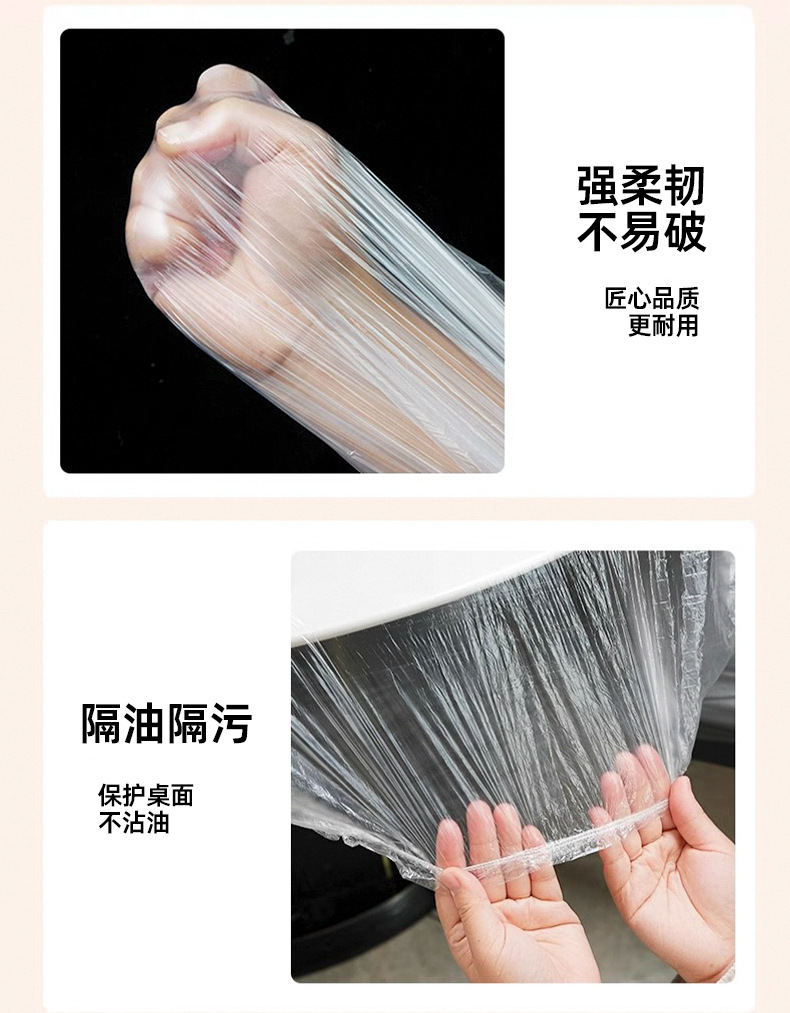 强柔韧
不易破

匠心品质
更耐用

隔油隔污

保护桌面
不沾油