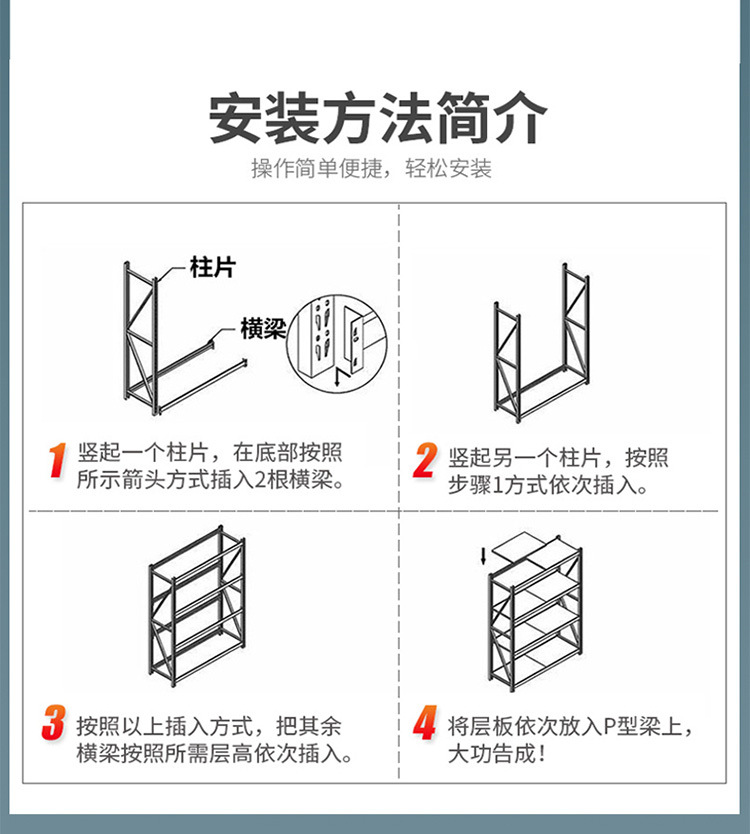 安装方法简介
操作简单便捷，轻松安装

柱片
横梁

1 竖起一个柱片，在底部按照所示箭头方式插入2根横梁。

2 竖起另一个柱片，按照步骤1方式依次插入。

3 按照以上插入方式，把其余横梁按照所需层高依次插入。

4 将层板依次放入P型梁上，大功告成！