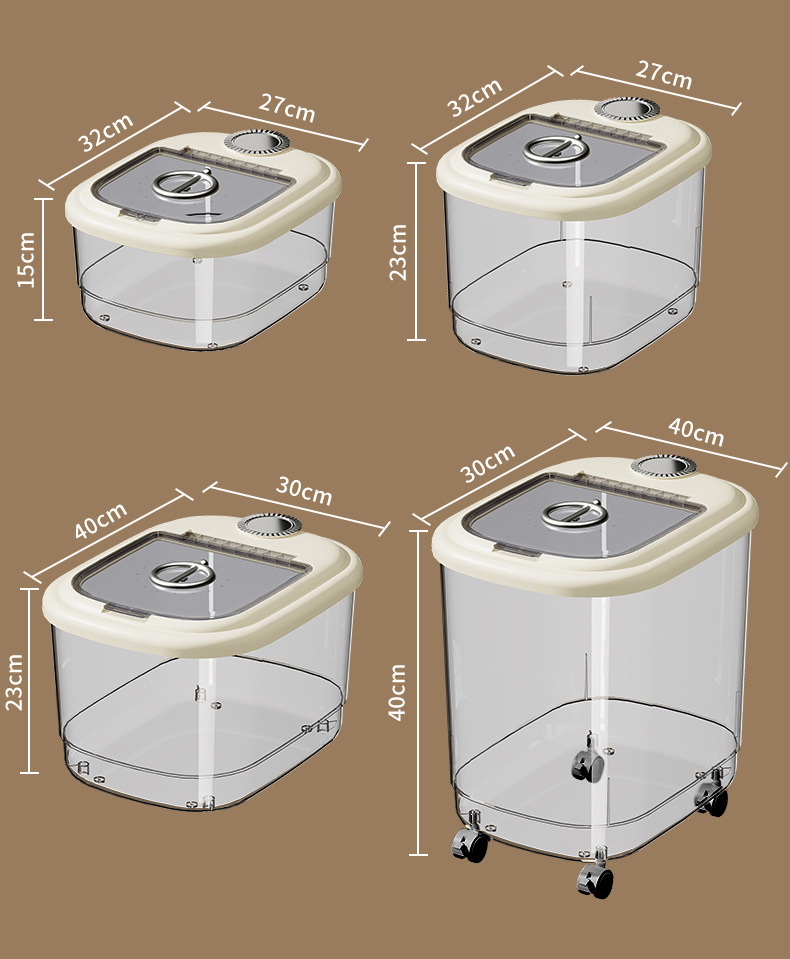 32cm
27cm
15cm

32cm
27cm
23cm

40cm
30cm
23cm

30cm
40cm
40cm