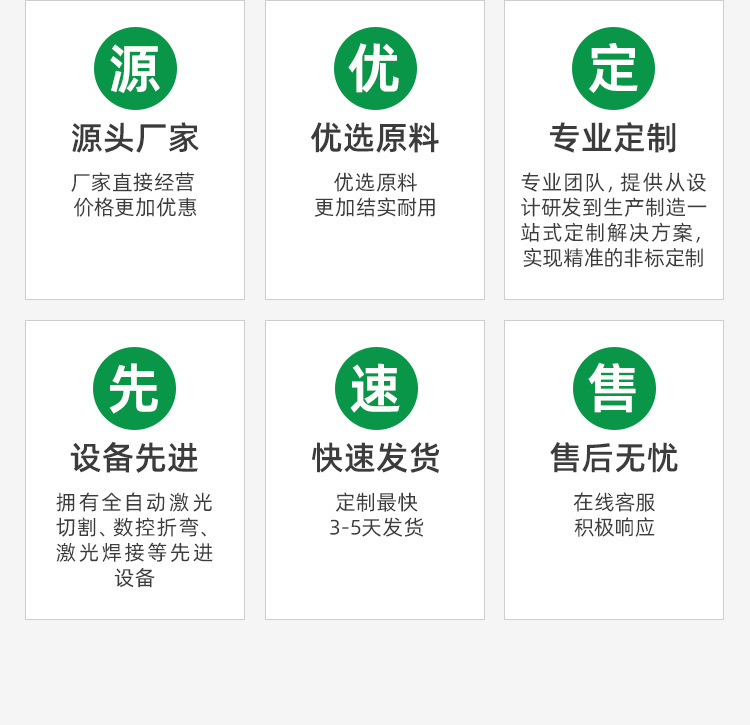 源

源头厂家

厂家直接经营
价格更加优惠

优

优选原料

优选原料
更加结实耐用

定

专业定制

专业团队，提供从设计研发到生产制造一站式定制解决方案，实现精准的非标定制

先

设备先进

拥有全自动激光切割、数控折弯、激光焊接等先进设备

速

快速发货

定制最快
3-5天发货

售

售后无忧

在线客服
积极响应