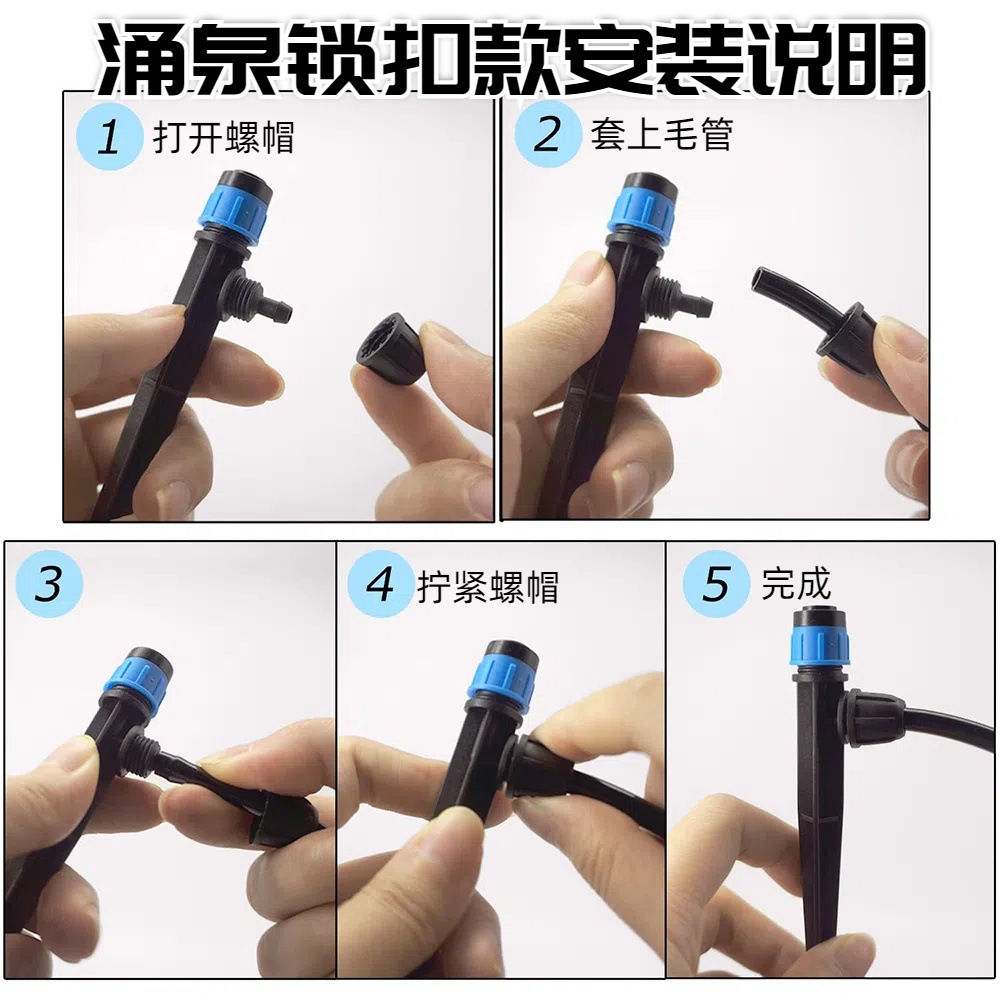 涌泉锁扣款安装说明

1 打开螺帽

2 套上毛管

3

4 拧紧螺帽

5 完成