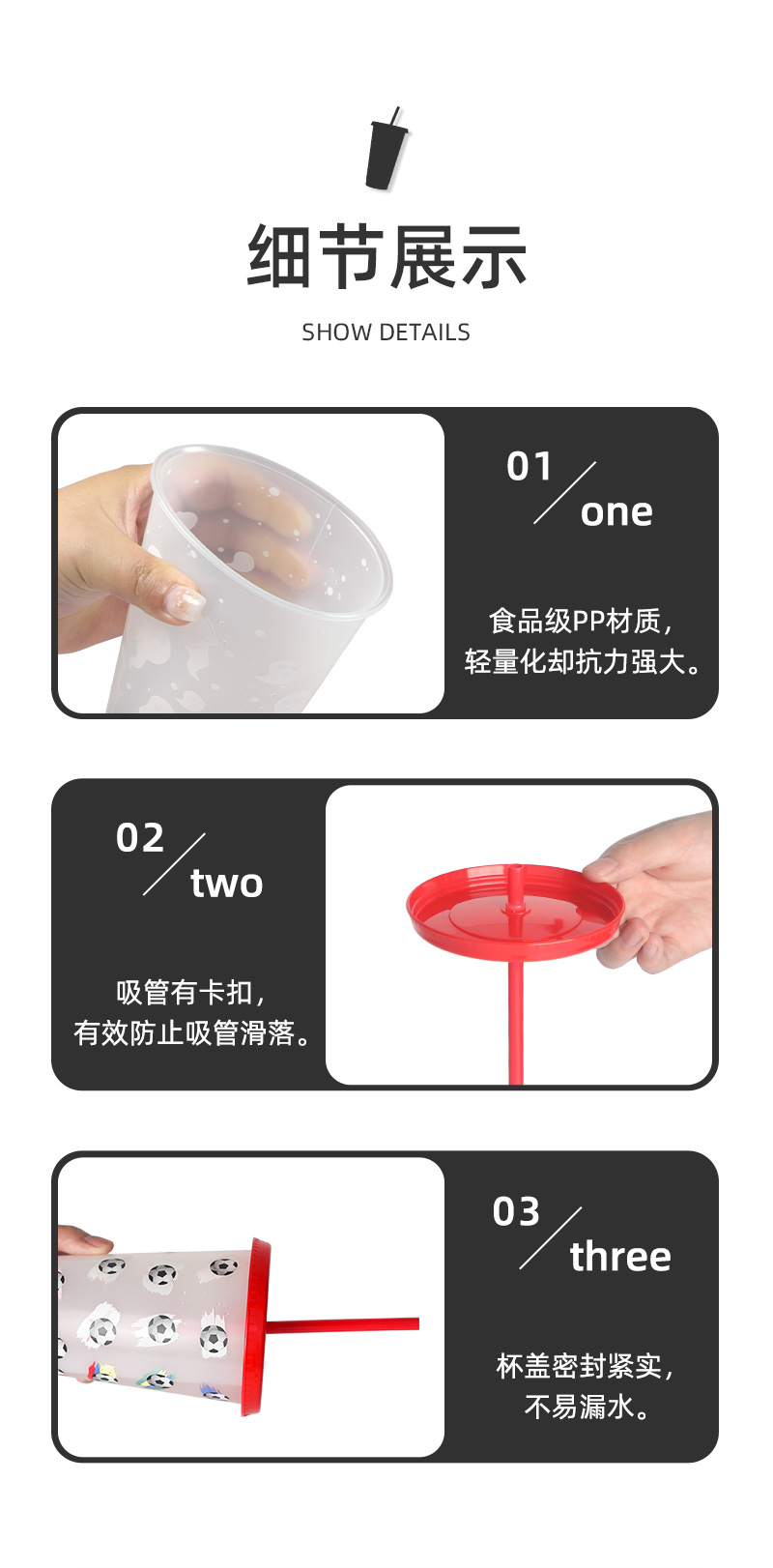 细节展示

SHOW DETAILS

01 one

食品级PP材质，
轻量化却抗力强大。

02 two

吸管有卡扣，
有效防止吸管滑落。

03 three

杯盖密封紧实，
不易漏水。