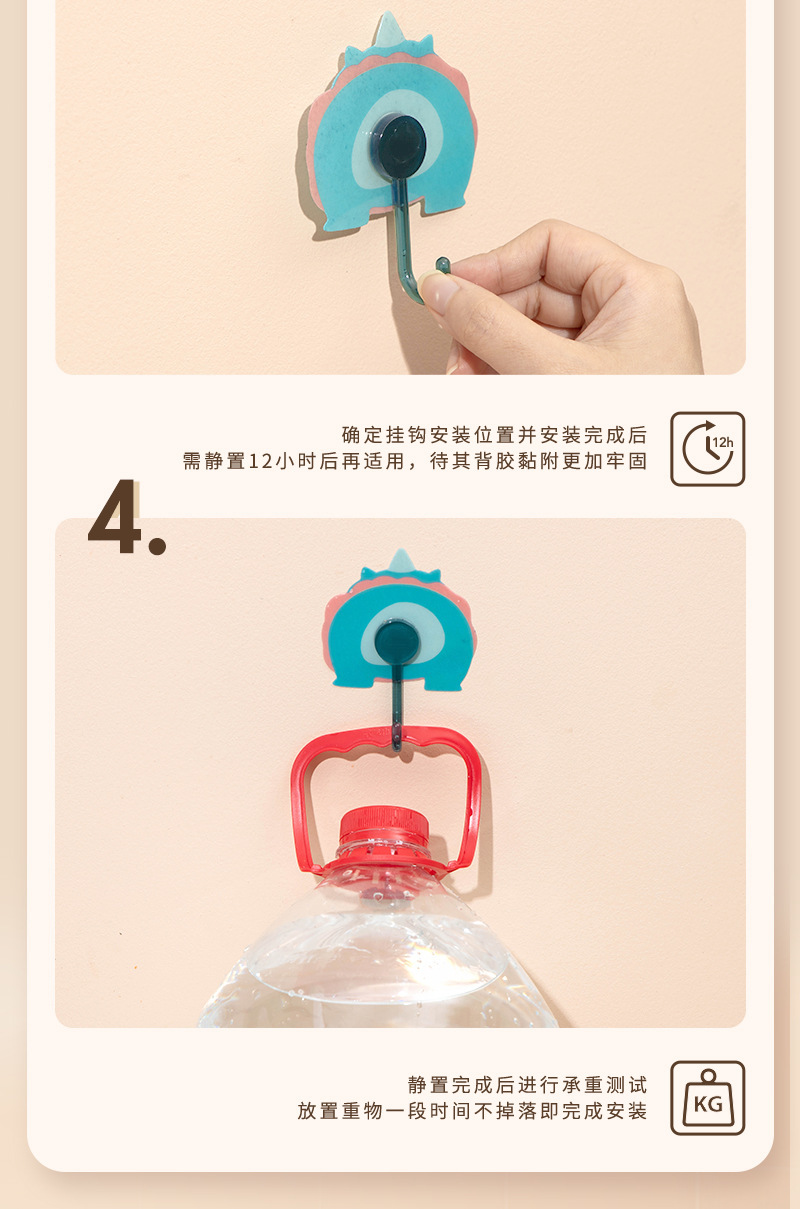 确定挂钩安装位置并安装完成后
需静置12小时后再适用，待其背胶黏附更加牢固

12h

4.

静置完成后进行承重测试
放置重物一段时间不掉落即完成安装

KG