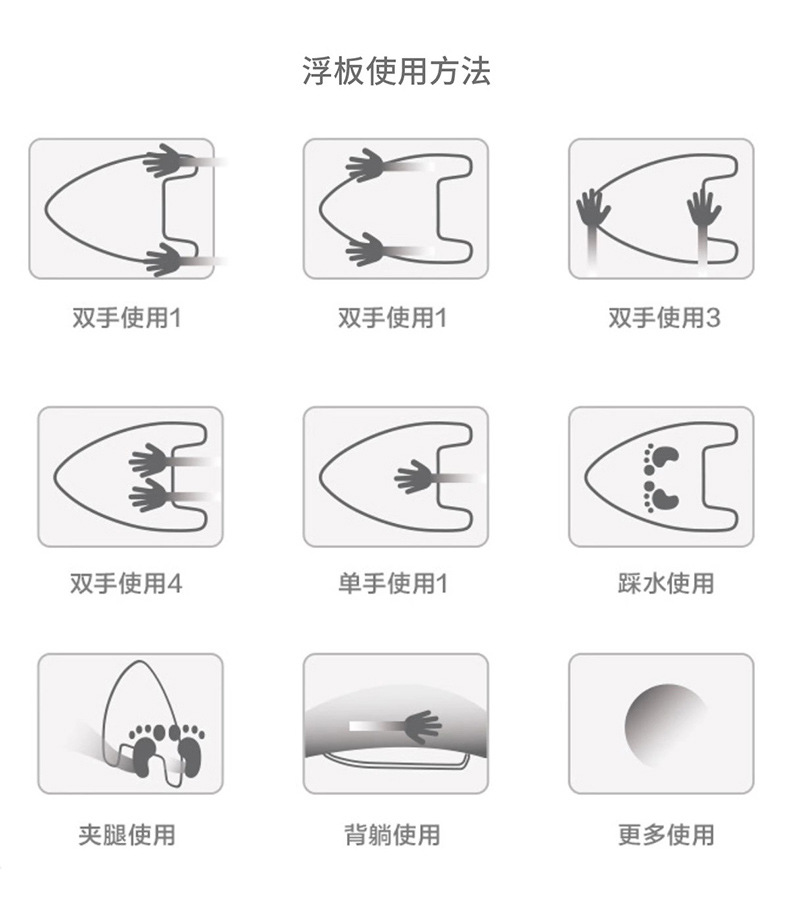 浮板使用方法

双手使用1

双手使用1

双手使用3

双手使用4

单手使用1

踩水使用

夹腿使用

背躺使用

更多使用