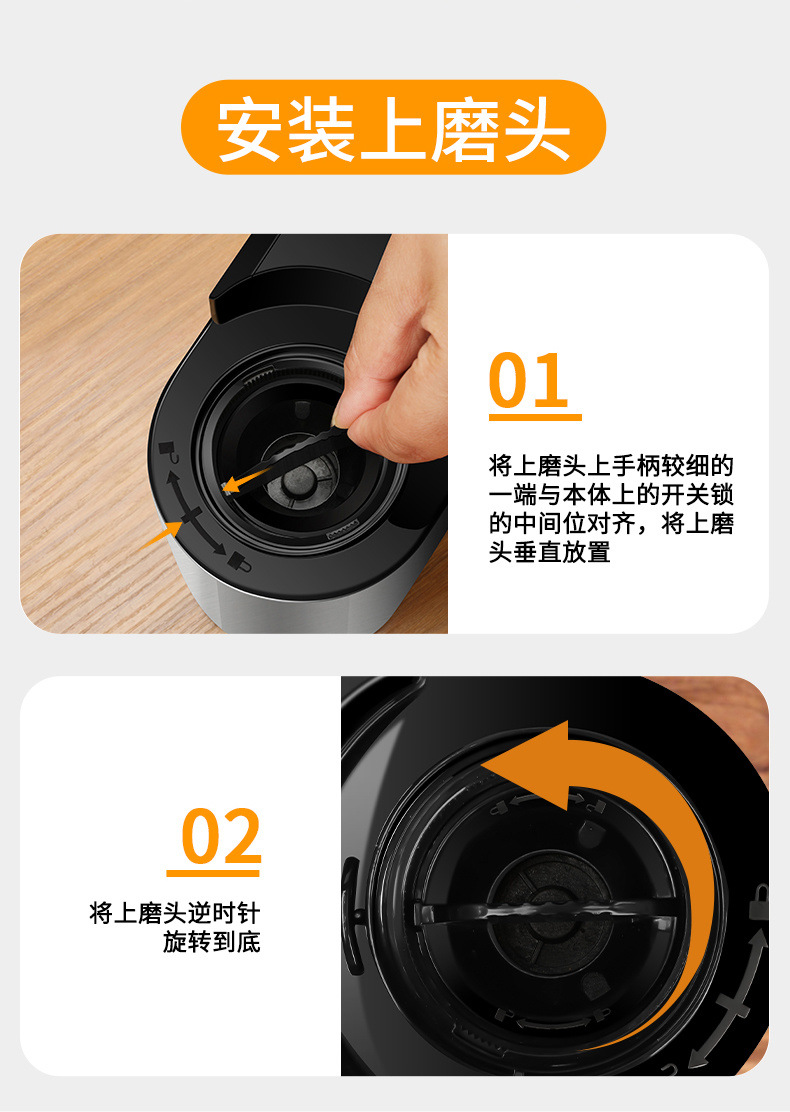 安装上磨头

01

将上磨头上手柄较细的一端与本体上的开关锁的中间位对齐，将上磨头垂直放置

02

将上磨头逆时针旋转到底