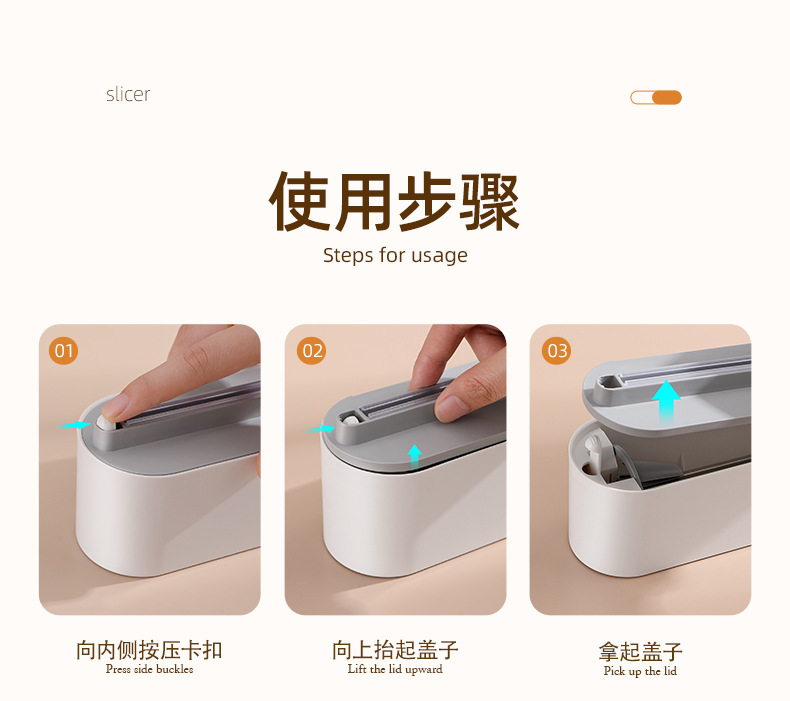 slicer

使用步骤
Steps for usage

01

02

03

向内侧按压卡扣
Press side buckles

向上抬起盖子
Lift the lid upward

拿起盖子
Pick up the lid