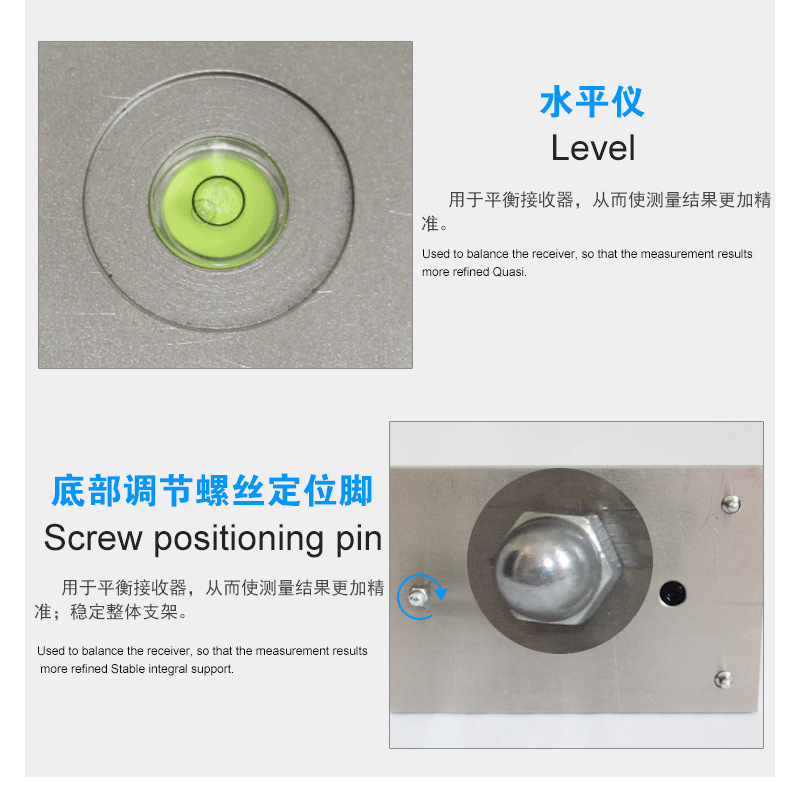 水平仪
Level

用于平衡接收器，从而使测量结果更加精准。

Used to balance the receiver, so that the measurement results more refined Quasi.

底部调节螺丝定位脚
Screw positioning pin

用于平衡接收器，从而使测量结果更加精准；稳定整体支架。

Used to balance the receiver, so that the measurement results more refined Stable integral support.