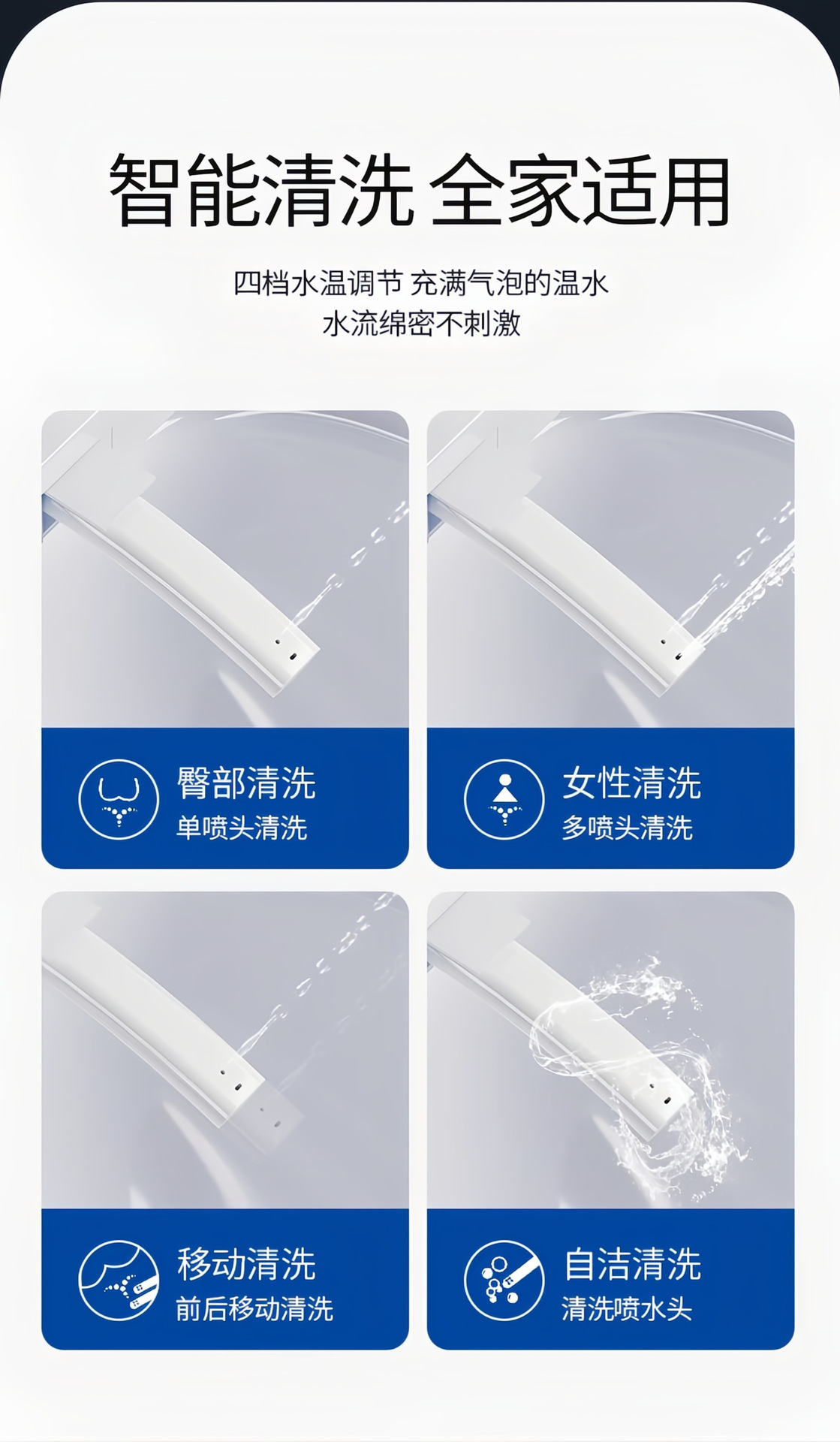 智能清洗 全家适用

四档水温调节 充满气泡的温水
水流绵密不刺激

臀部清洗
单喷头清洗

女性清洗
多喷头清洗

移动清洗
前后移动清洗

自洁清洗
清洗喷水头