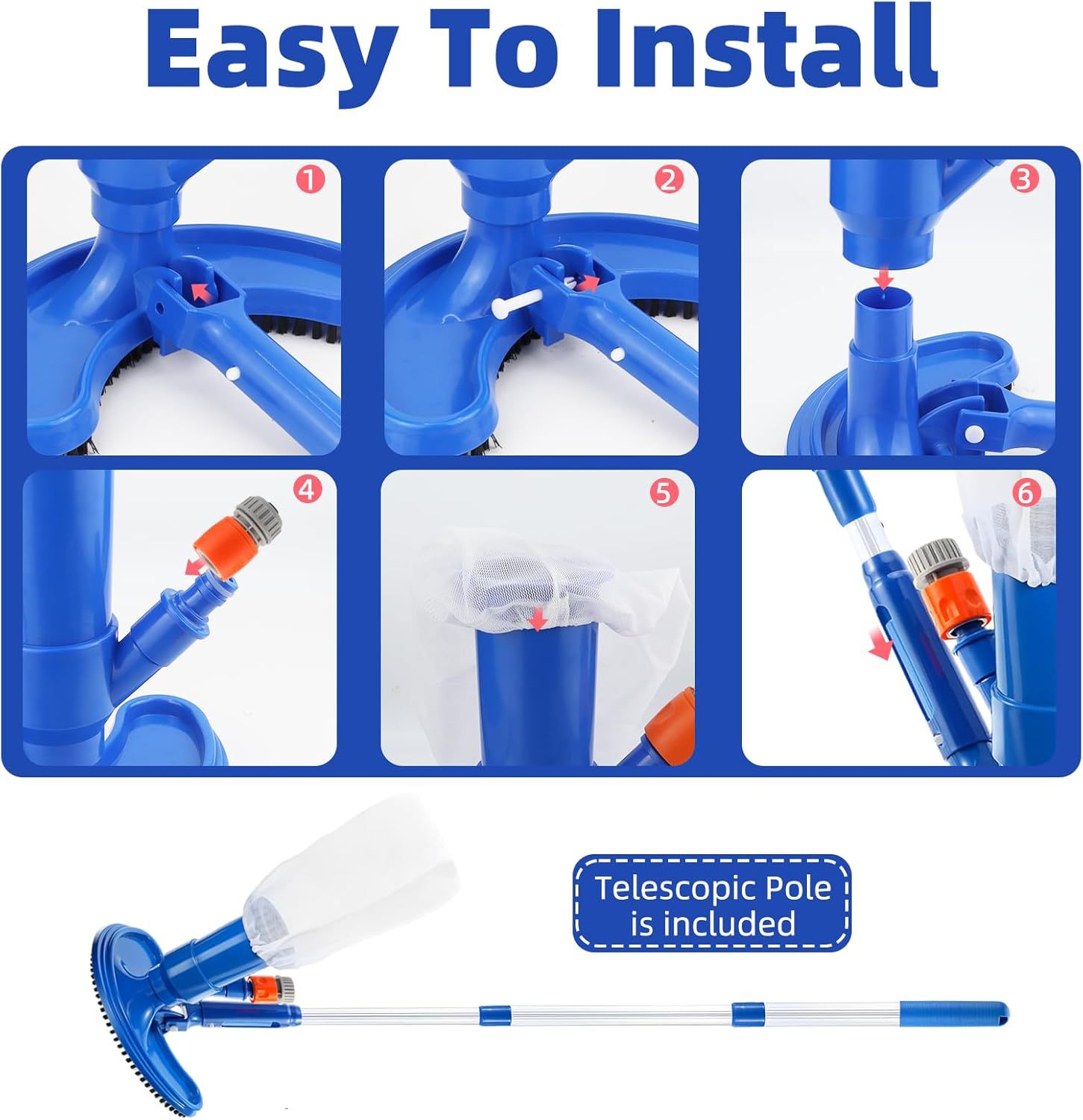 Easy To Install

1

2

3

4

5

6

Telescopic Pole is included