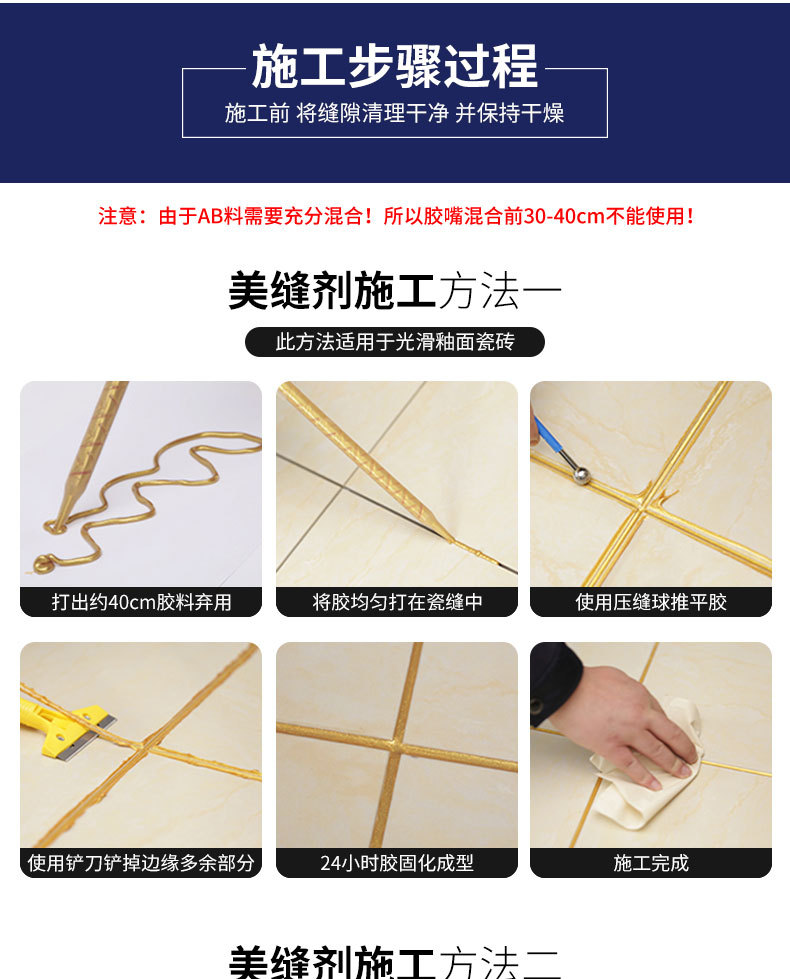 施工步骤过程

施工前 将缝隙清理干净 并保持干燥

注意：由于AB料需要充分混合！所以胶嘴混合前30-40cm不能使用！

美缝剂施工方法一

此方法适用于光滑釉面瓷砖

打出约40cm胶料弃用

将胶均匀打在瓷缝中

使用压缝球推平胶

使用铲刀铲掉边缘多余部分

24小时胶固化成型

施工完成

美缝剂施工方法二