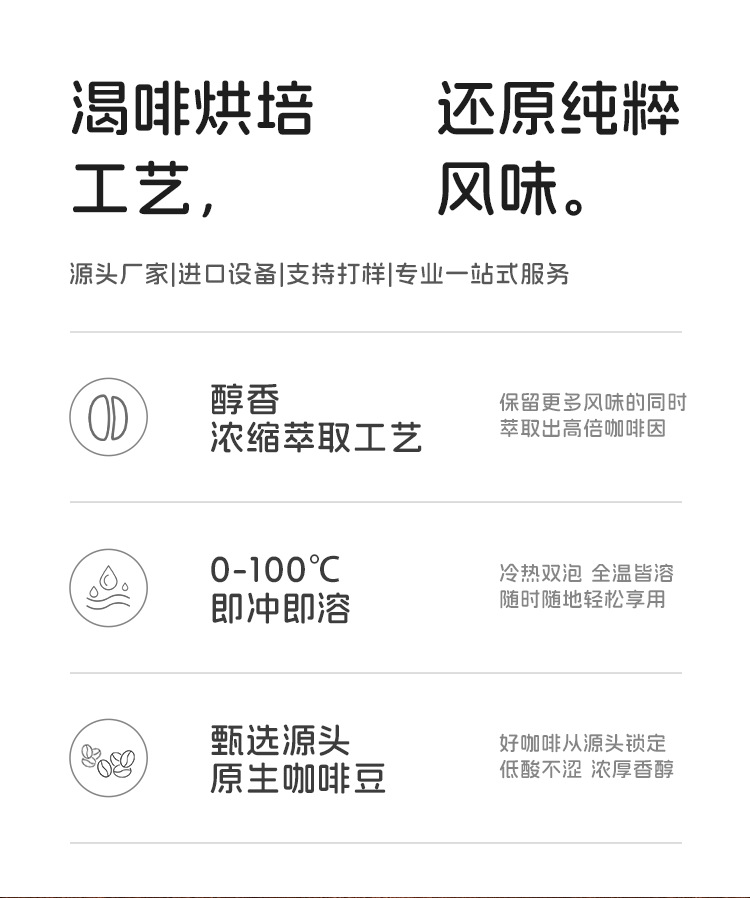 渴啡烘培工艺，

还原纯粹风味。

源头厂家|进口设备|支持打样|专业一站式服务

醇香
浓缩萃取工艺

保留更多风味的同时
萃取出高倍咖啡因

0-100℃
即冲即溶

冷热双泡 全温皆溶
随时随地轻松享用

甄选源头
原生咖啡豆

好咖啡从源头锁定
低酸不涩 浓厚香醇