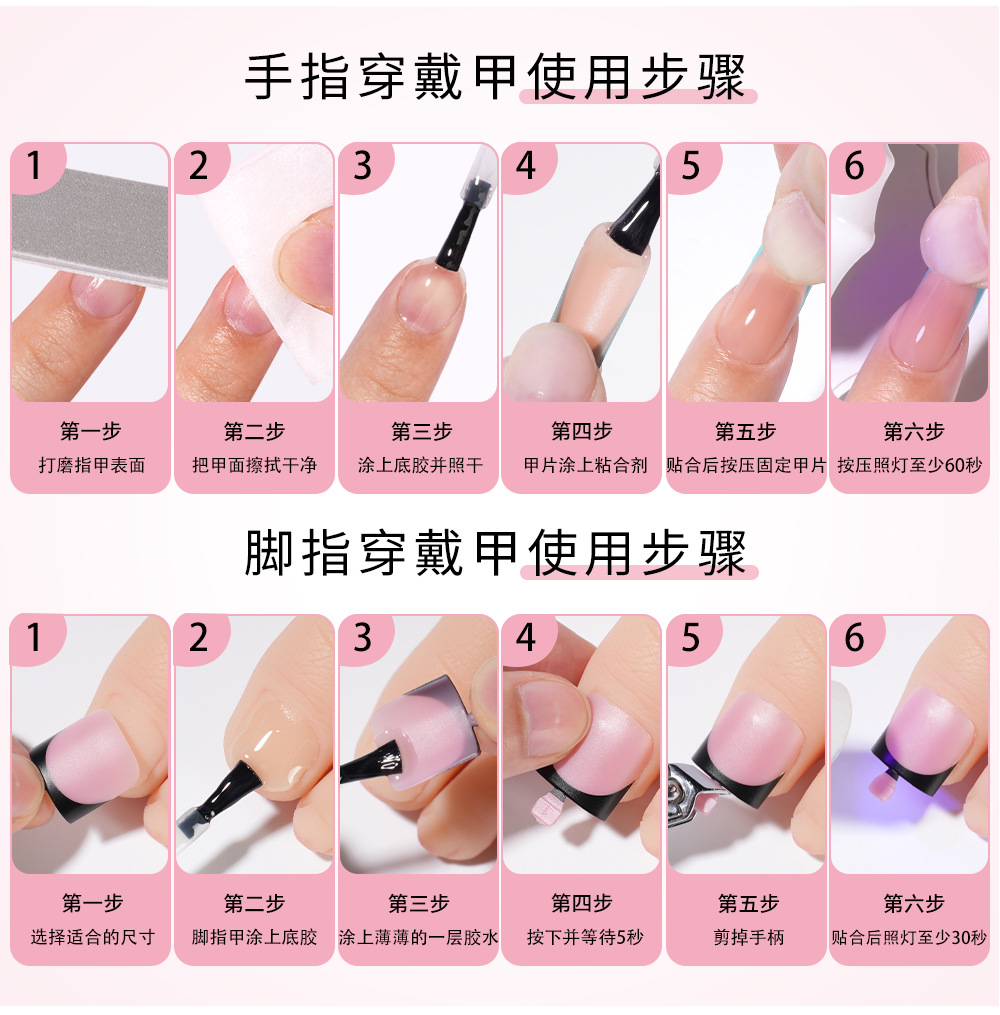 手指穿戴甲使用步骤

1
第一步
打磨指甲表面

2
第二步
把甲面擦拭干净

3
第三步
涂上底胶并照干

4
第四步
甲片涂上粘合剂

5
第五步
贴合后按压固定甲片

6
第六步
按压照灯至少60秒

脚指穿戴甲使用步骤

1
第一步
选择适合的尺寸

2
第二步
脚指甲涂上底胶

3
第三步
涂上薄薄的一层胶水

4
第四步
按下并等待5秒

5
第五步
剪掉手柄

6
第六步
贴合后照灯至少30秒