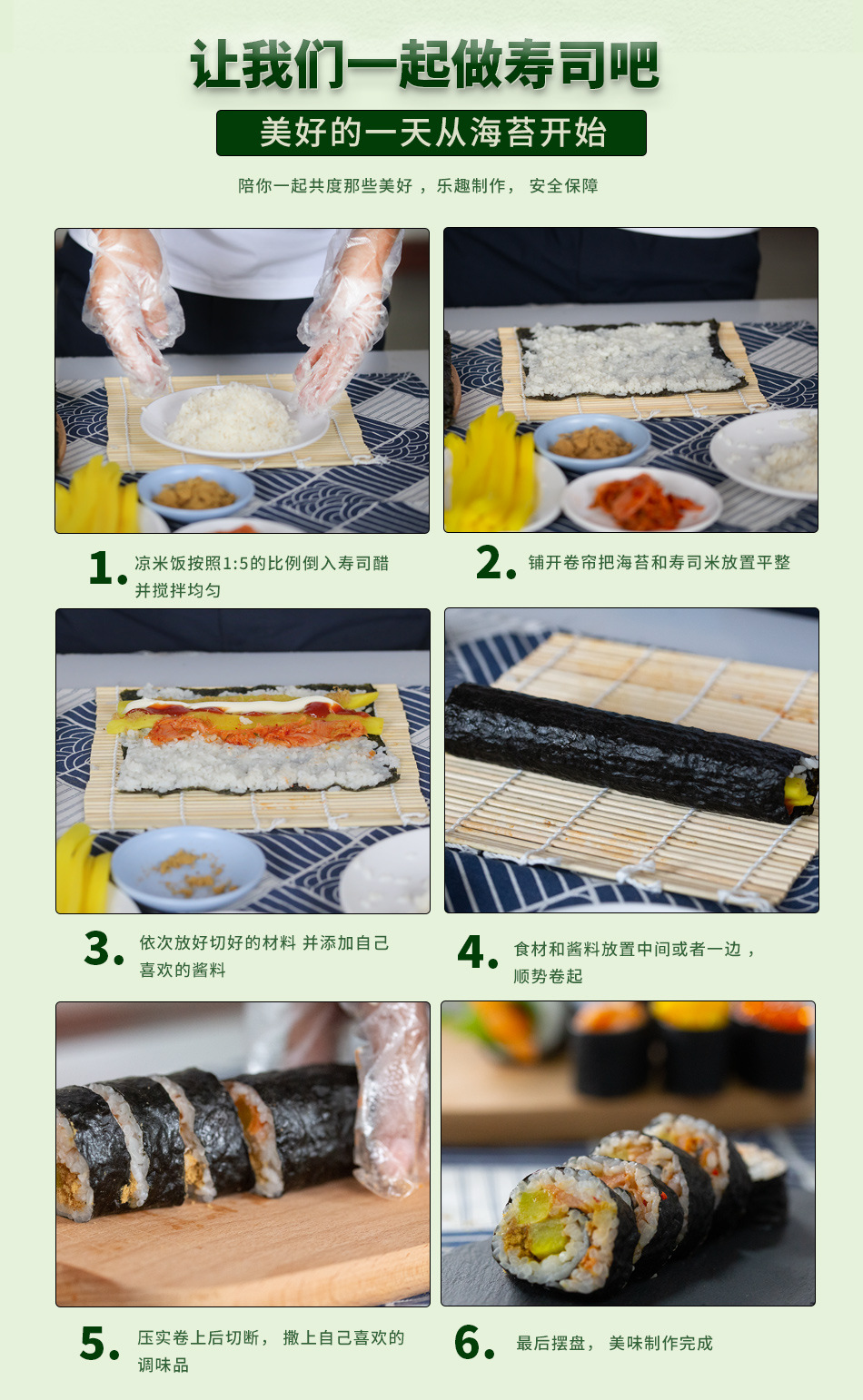 让我们一起做寿司吧

美好的一天从海苔开始

陪你一起共度那些美好，乐趣制作，安全保障

1. 凉米饭按照1:5的比例倒入寿司醋并搅拌均匀

2. 铺开卷帘把海苔和寿司米放置平整

3. 依次放好切好的材料 并添加自己喜欢的酱料

4. 食材和酱料放置中间或者一边，顺势卷起

5. 压实卷上后切断，撒上自己喜欢的调味品

6. 最后摆盘，美味制作完成