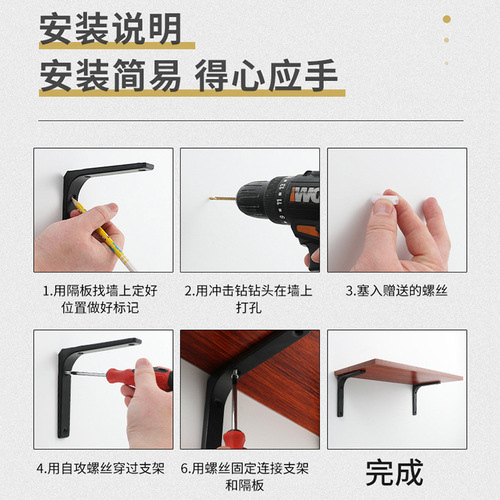 安装说明
安装简易 得心应手

1.用隔板找墙上定好位置做好标记

2.用冲击钻钻头在墙上打孔

3.塞入赠送的螺丝

4.用自攻螺丝穿过支架

6.用螺丝固定连接支架和隔板

完成