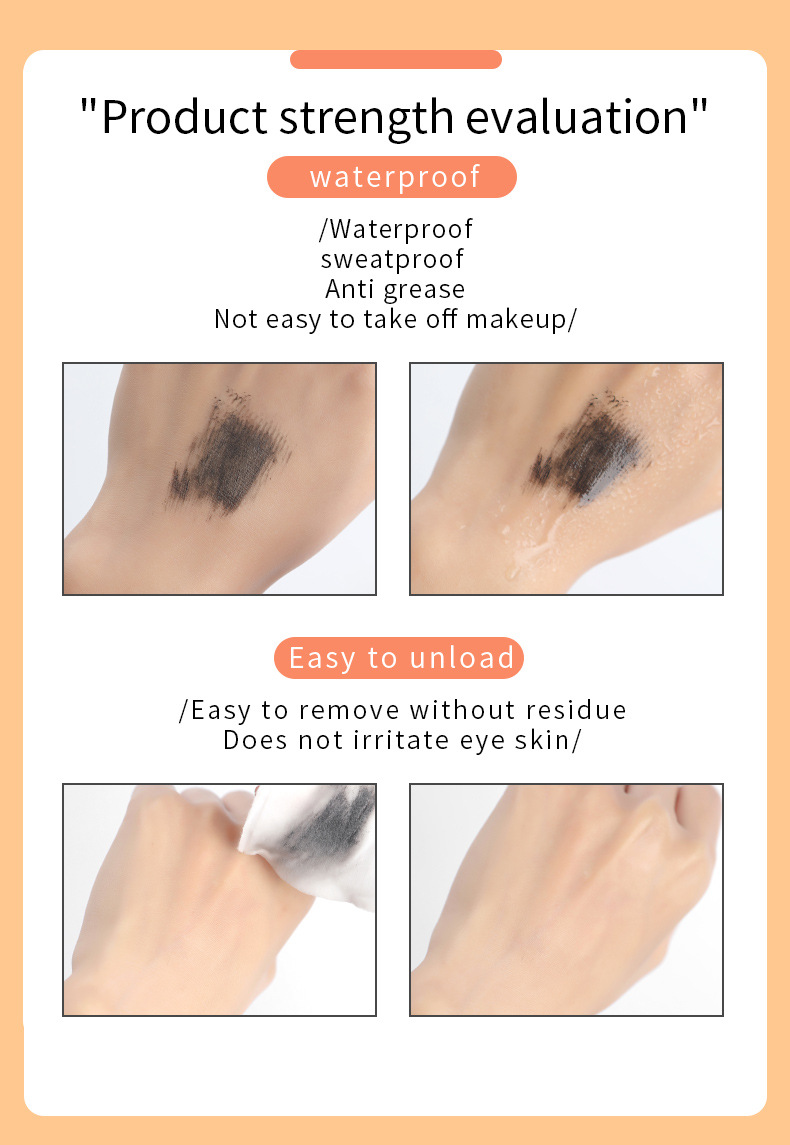 "Product strength evaluation"

waterproof

/Waterproof
sweatproof
Anti grease
Not easy to take off makeup/

Easy to unload

/Easy to remove without residue
Does not irritate eye skin/