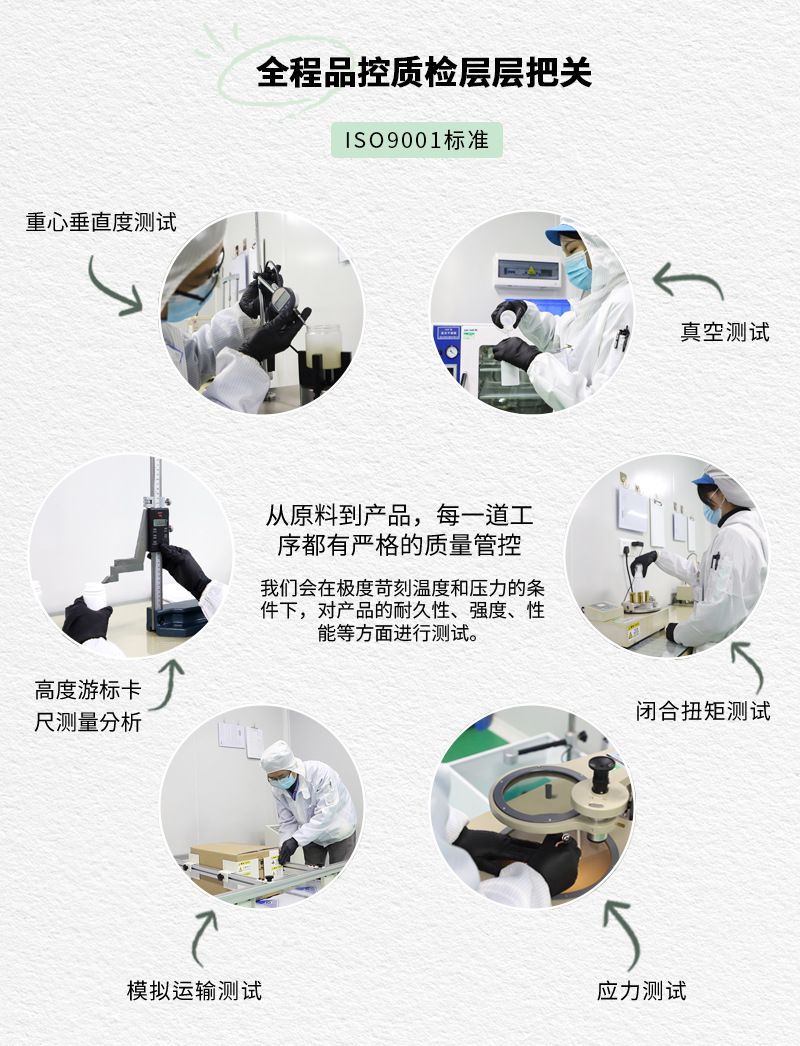 全程品控质检层层把关

ISO9001标准

重心垂直度测试

真空测试

从原料到产品，每一道工序都有严格的质量管控

我们会在极度苛刻温度和压力的条件下，对产品的耐久性、强度、性能等方面进行测试。

高度游标卡尺测量分析

闭合扭矩测试

模拟运输测试

应力测试