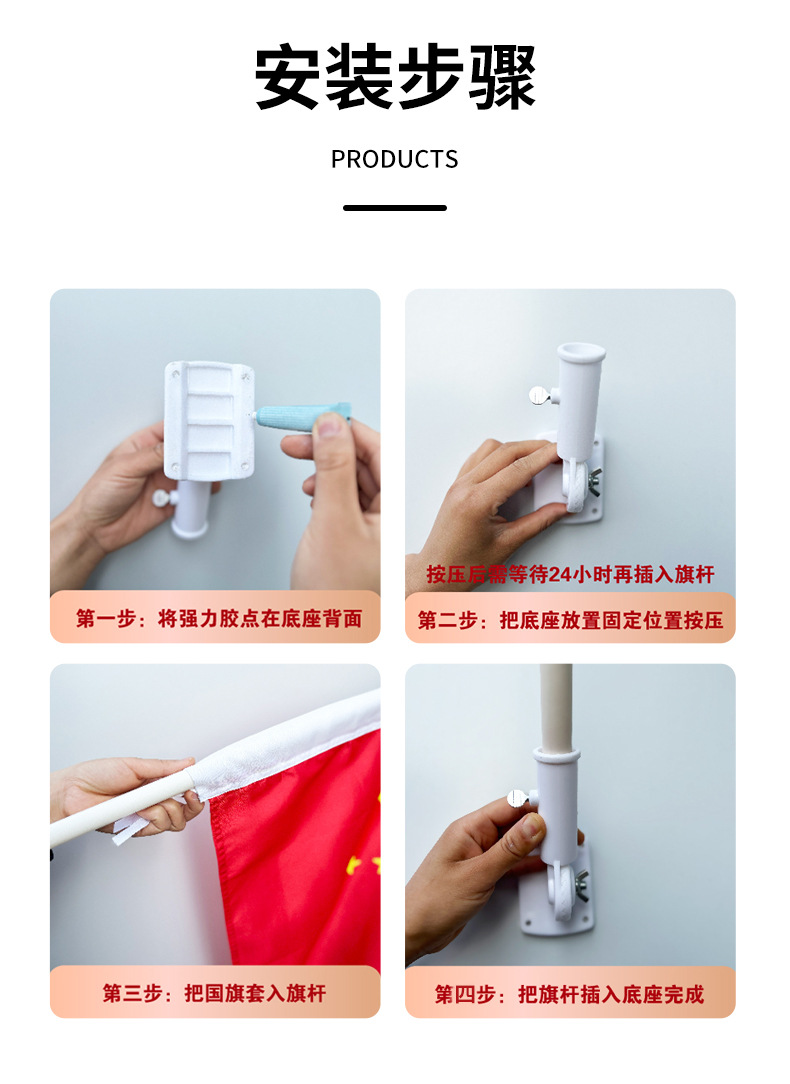 安装步骤

PRODUCTS

第一步：将强力胶点在底座背面

按压后需等待24小时再插入旗杆

第二步：把底座放置固定位置按压

第三步：把国旗套入旗杆

第四步：把旗杆插入底座完成