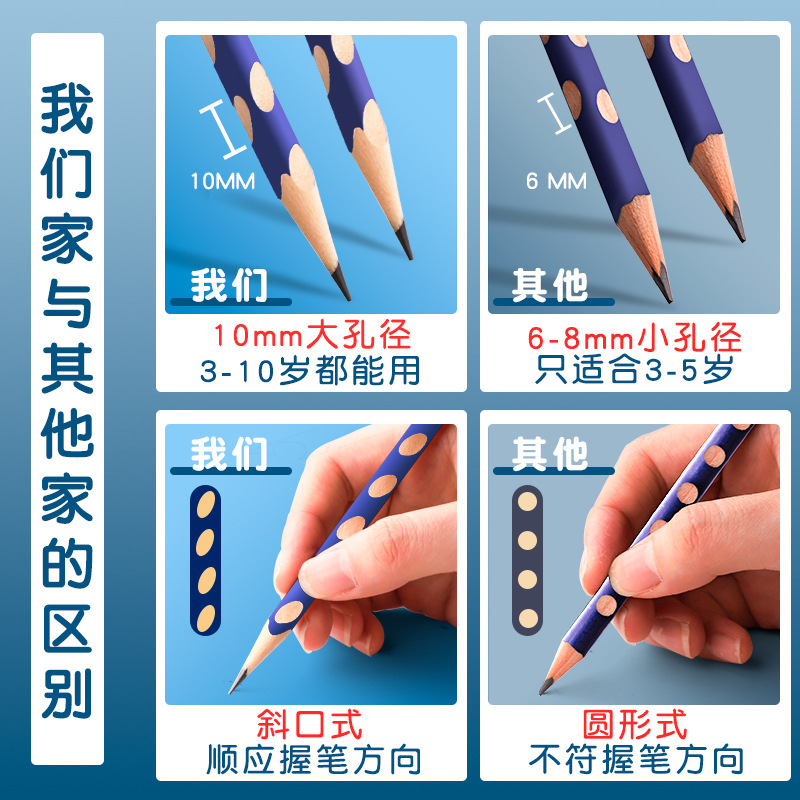 我们家与其他家的区别

10MM

我们

10mm大孔径
3-10岁都能用

6 MM

其他

6-8mm小孔径
只适合3-5岁

我们

斜口式
顺应握笔方向

其他

圆形式
不符握笔方向