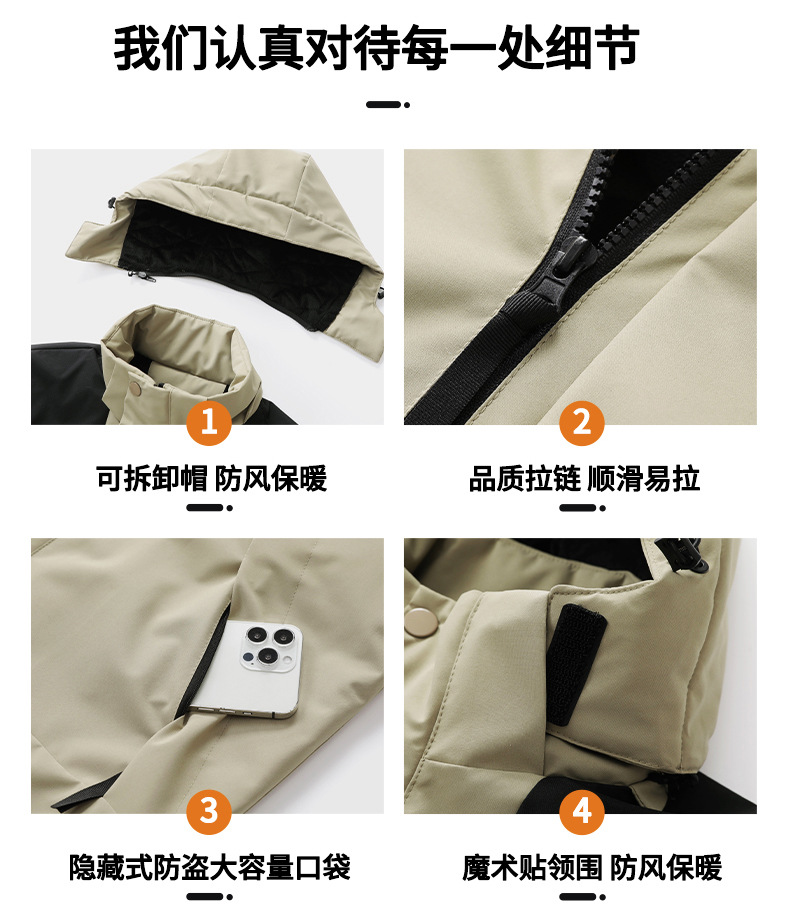 我们认真对待每一处细节

1

可拆卸帽 防风保暖

2

品质拉链 顺滑易拉

3

隐藏式防盗大容量口袋

4

魔术贴领围 防风保暖