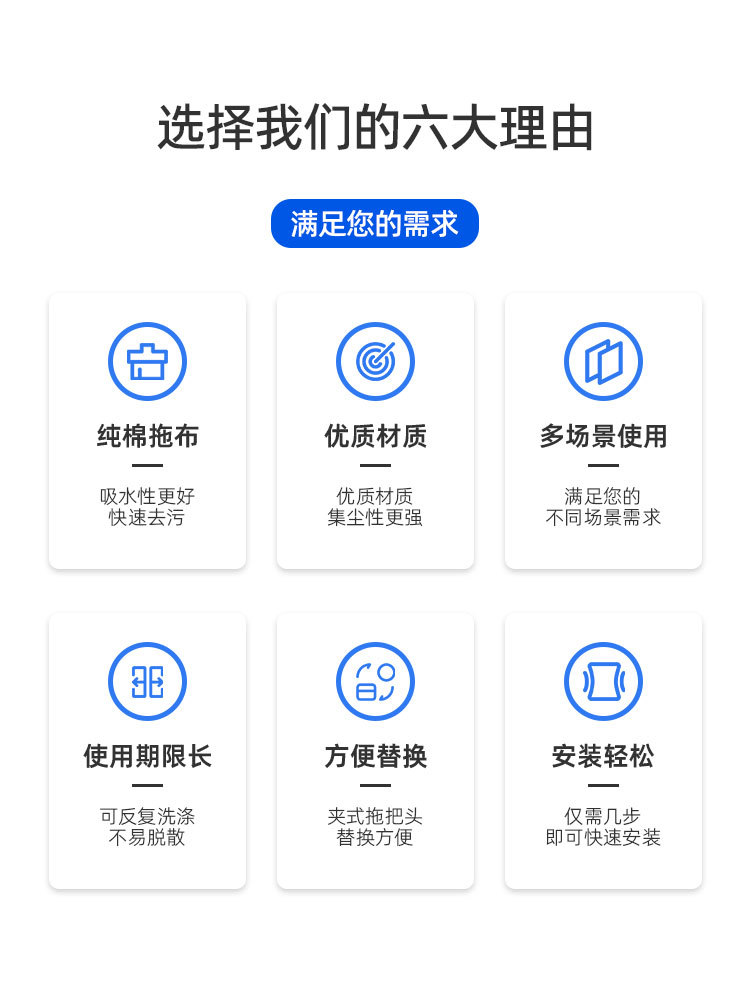 选择我们的六大理由

满足您的需求

纯棉拖布

吸水性更好
快速去污

优质材质

优质材质
集尘性更强

多场景使用

满足您的
不同场景需求

使用期限长

可反复洗涤
不易脱散

方便替换

夹式拖把头
替换方便

安装轻松

仅需几步
即可快速安装