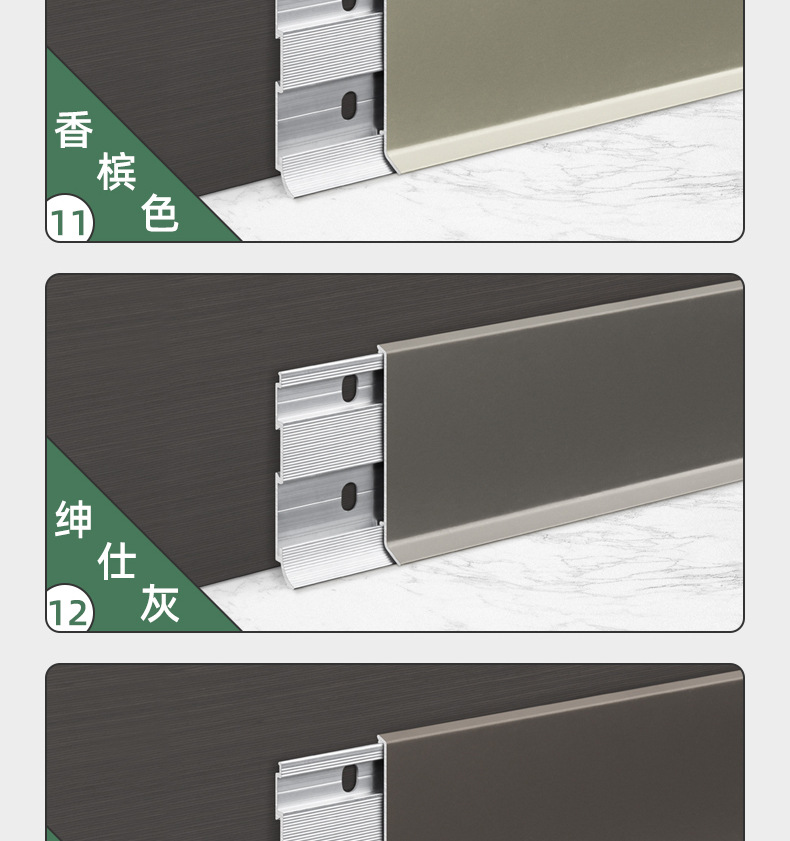 香槟色
11

绅仕灰
12