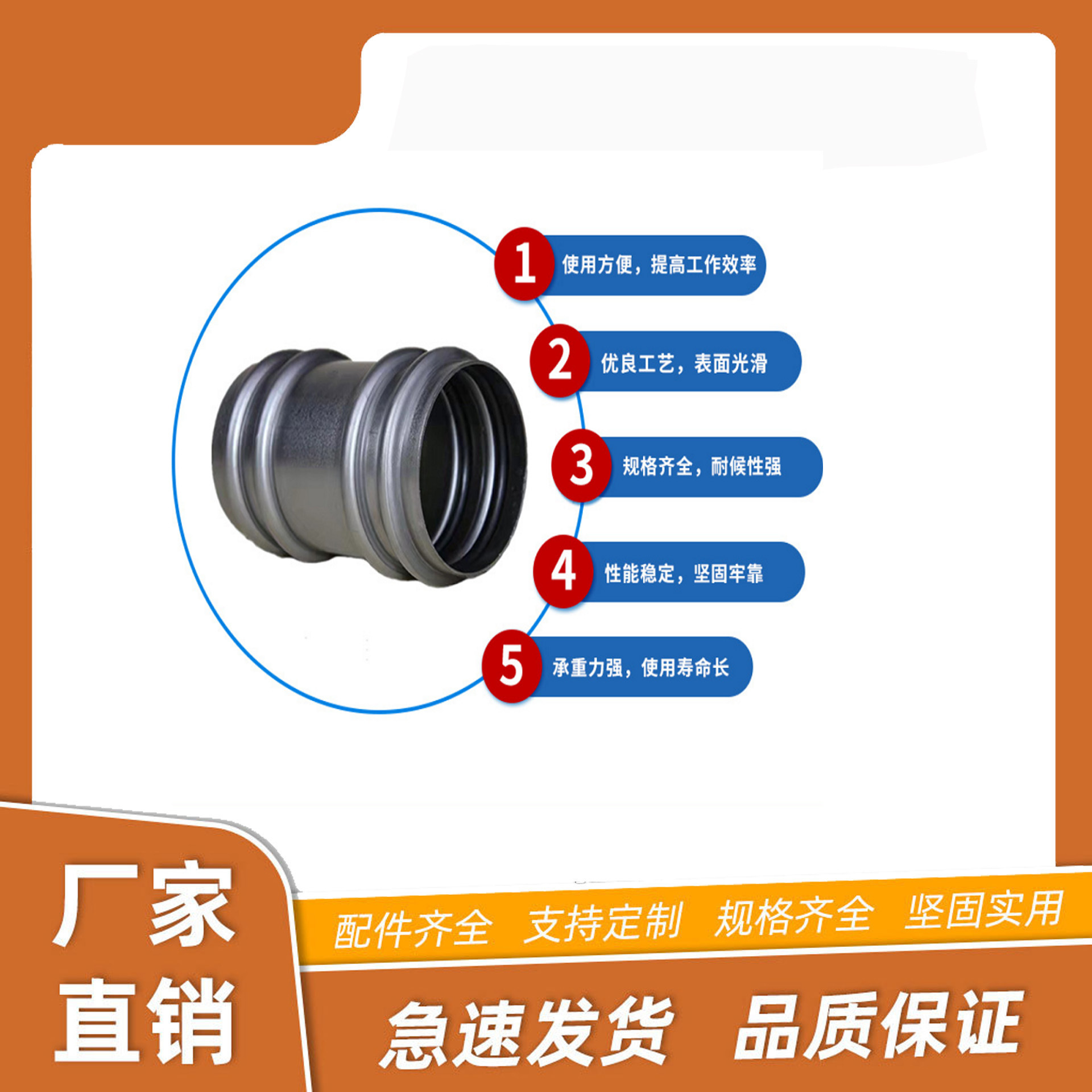 1 使用方便，提高工作效率

2 优良工艺，表面光滑

3 规格齐全，耐候性强

4 性能稳定，坚固牢靠

5 承重力强，使用寿命长

厂家直销

配件齐全 支持定制 规格齐全 坚固实用

急速发货 品质保证