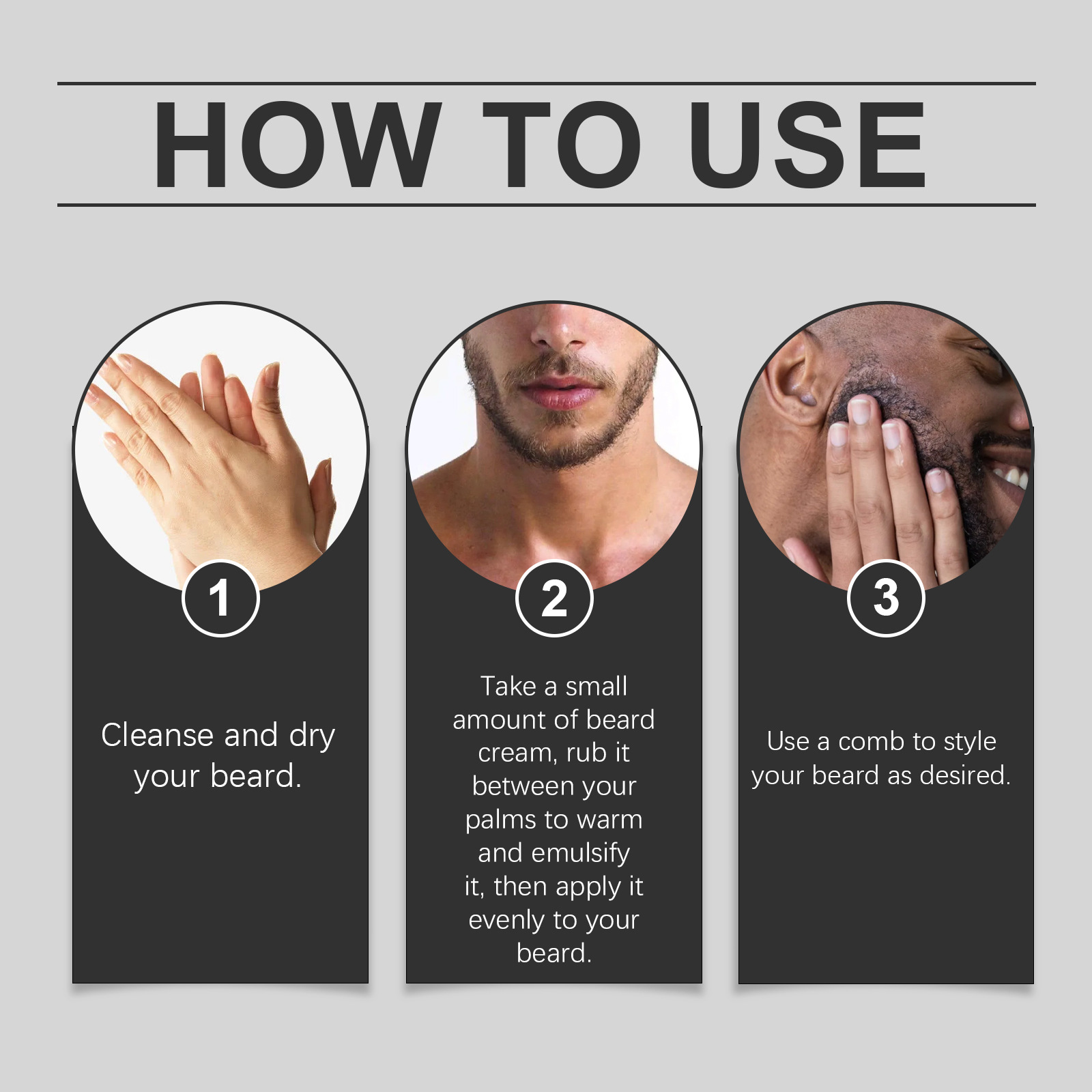 HOW TO USE

1

Cleanse and dry your beard.

2

Take a small amount of beard cream, rub it between your palms to warm and emulsify it, then apply it evenly to your beard.

3

Use a comb to style your beard as desired.