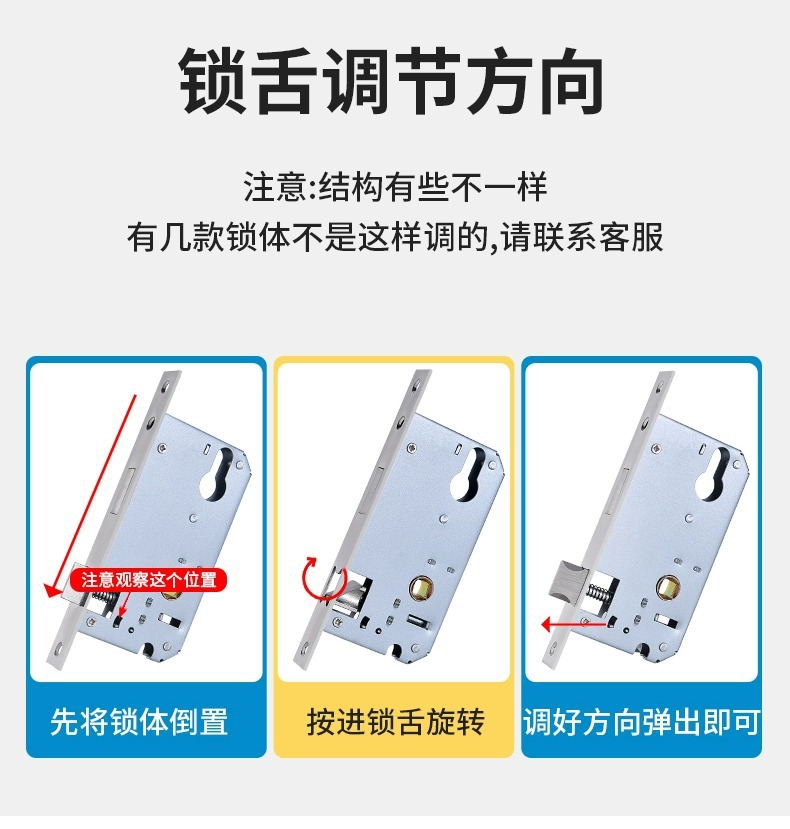 锁舌调节方向

注意:结构有些不一样
有几款锁体不是这样调的,请联系客服

注意观察这个位置

先将锁体倒置

按进锁舌旋转

调好方向弹出即可