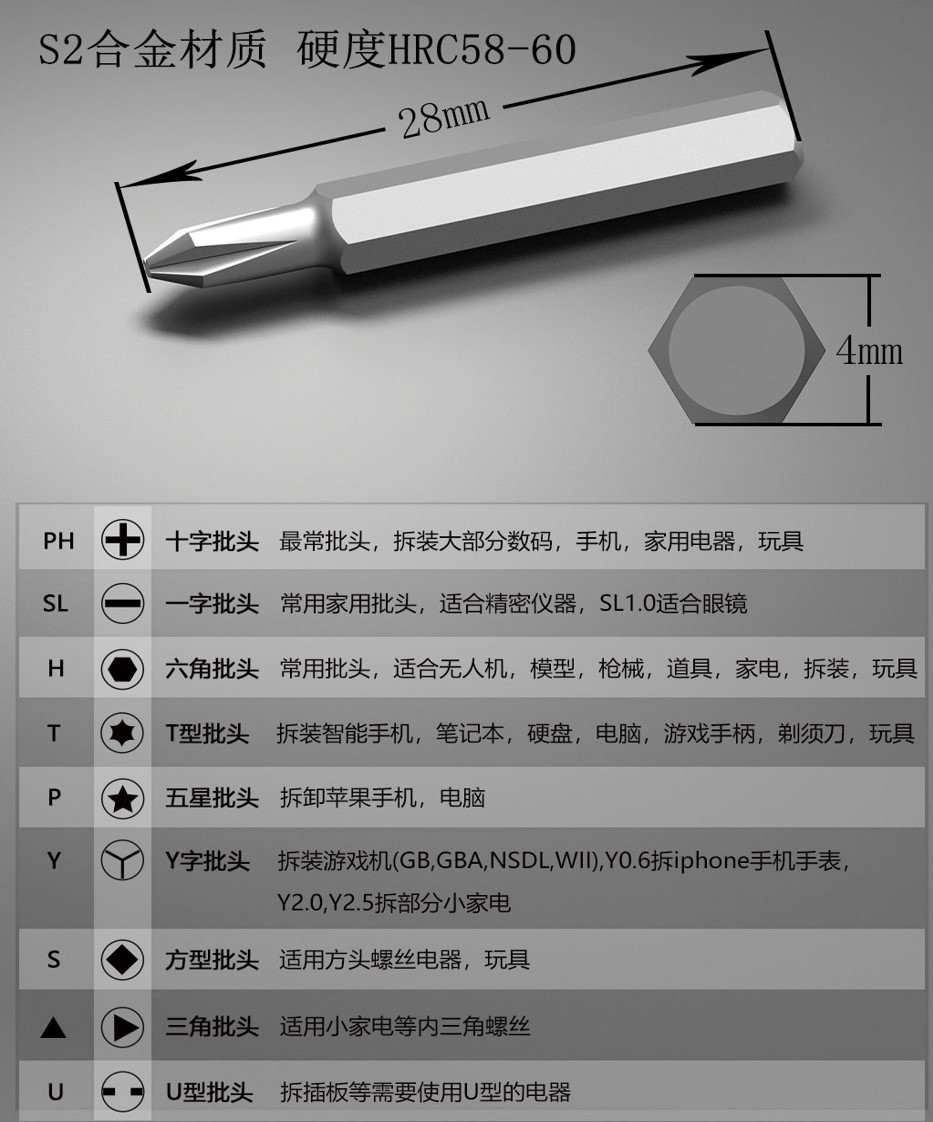 S2合金材质 硬度HRC58-60

28mm

4mm

| PH | 十字批头 | 最常批头，拆装大部分数码，手机，家用电器，玩具 |
|---|---|---|
| SL | 一字批头 | 常用家用批头，适合精密仪器，SL1.0适合眼镜 |
| H | 六角批头 | 常用批头，适合无人机，模型，枪械，道具，家电，拆装，玩具 |
| T | T型批头 | 拆装智能手机，笔记本，硬盘，电脑，游戏手柄，剃须刀，玩具 |
| P | 五星批头 | 拆卸苹果手机，电脑 |
| Y | Y字批头 | 拆装游戏机(GB,GBA,NSDL,WII),Y0.6拆iphone手机手表，Y2.0,Y2.5拆部分小家电 |
| S | 方型批头 | 适用方头螺丝电器，玩具 |
| ▲ | 三角批头 | 适用小家电等内三角螺丝 |
| U | U型批头 | 拆插板等需要使用U型的电器 |