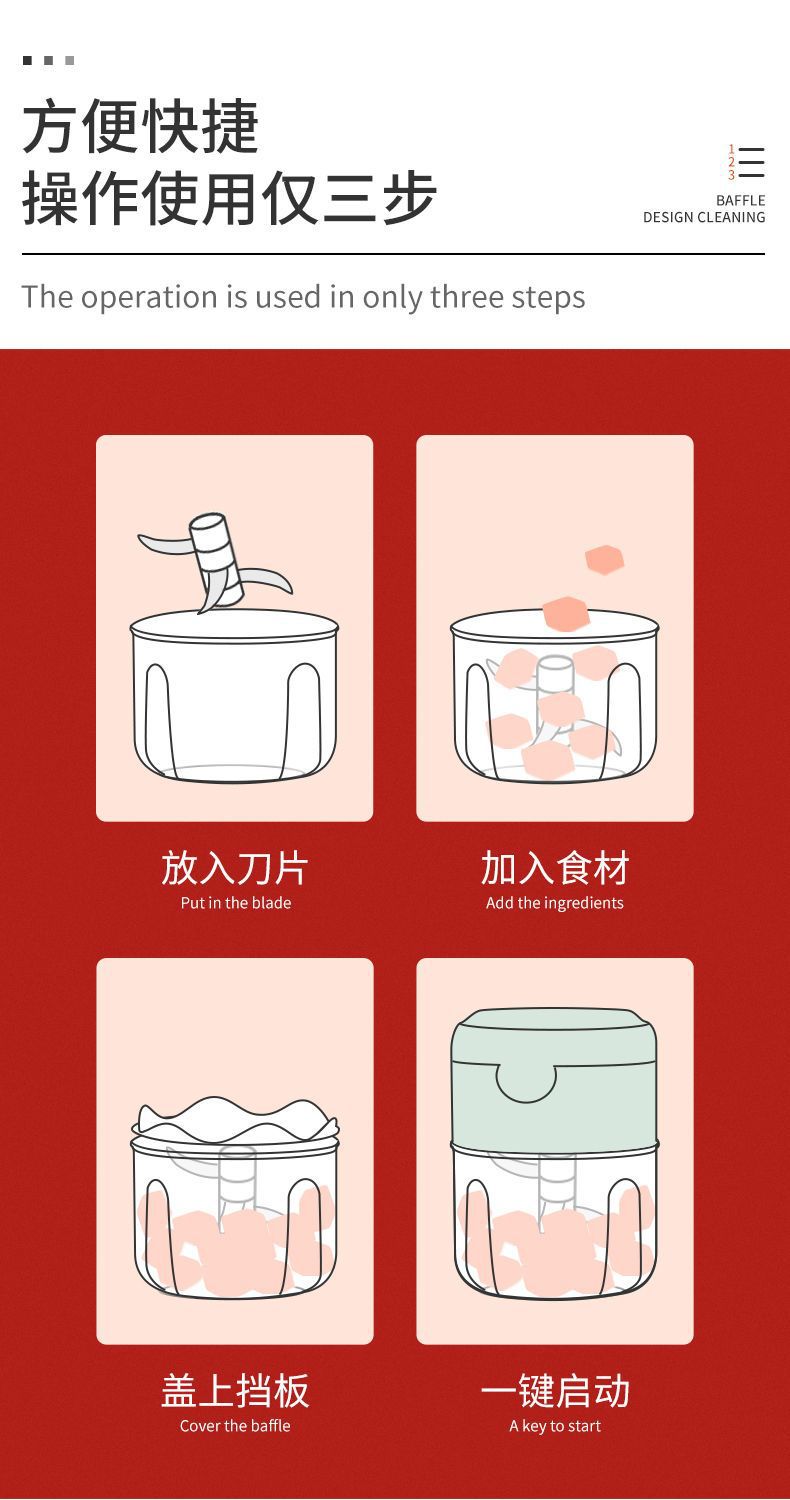 方便快捷
操作使用仅三步

1
2
3

BAFFLE
DESIGN CLEANING

The operation is used in only three steps

放入刀片
Put in the blade

加入食材
Add the ingredients

盖上挡板
Cover the baffle

一键启动
A key to start