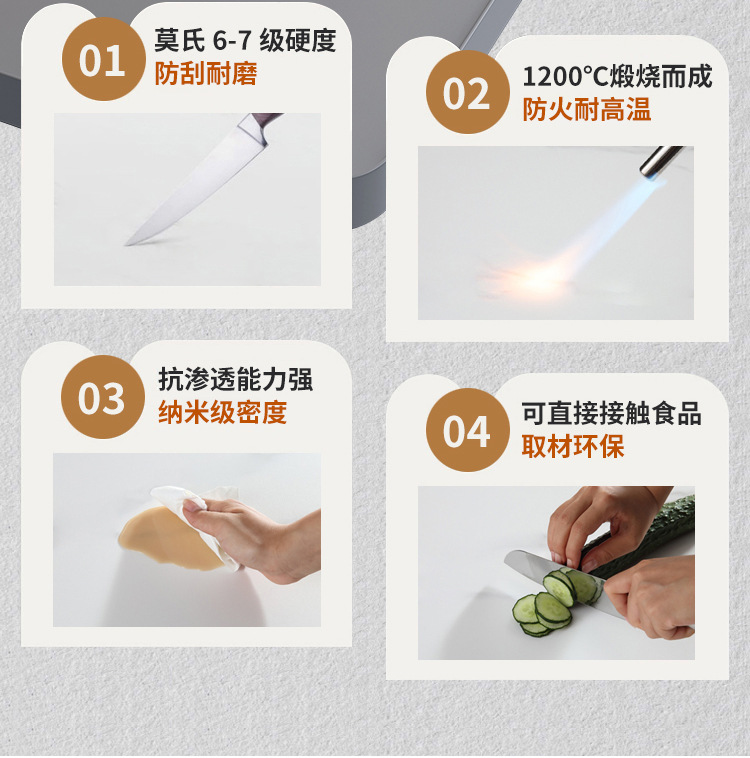 01
莫氏 6-7 级硬度
防刮耐磨

02
1200°C煅烧而成
防火耐高温

03
抗渗透能力强
纳米级密度

04
可直接接触食品
取材环保