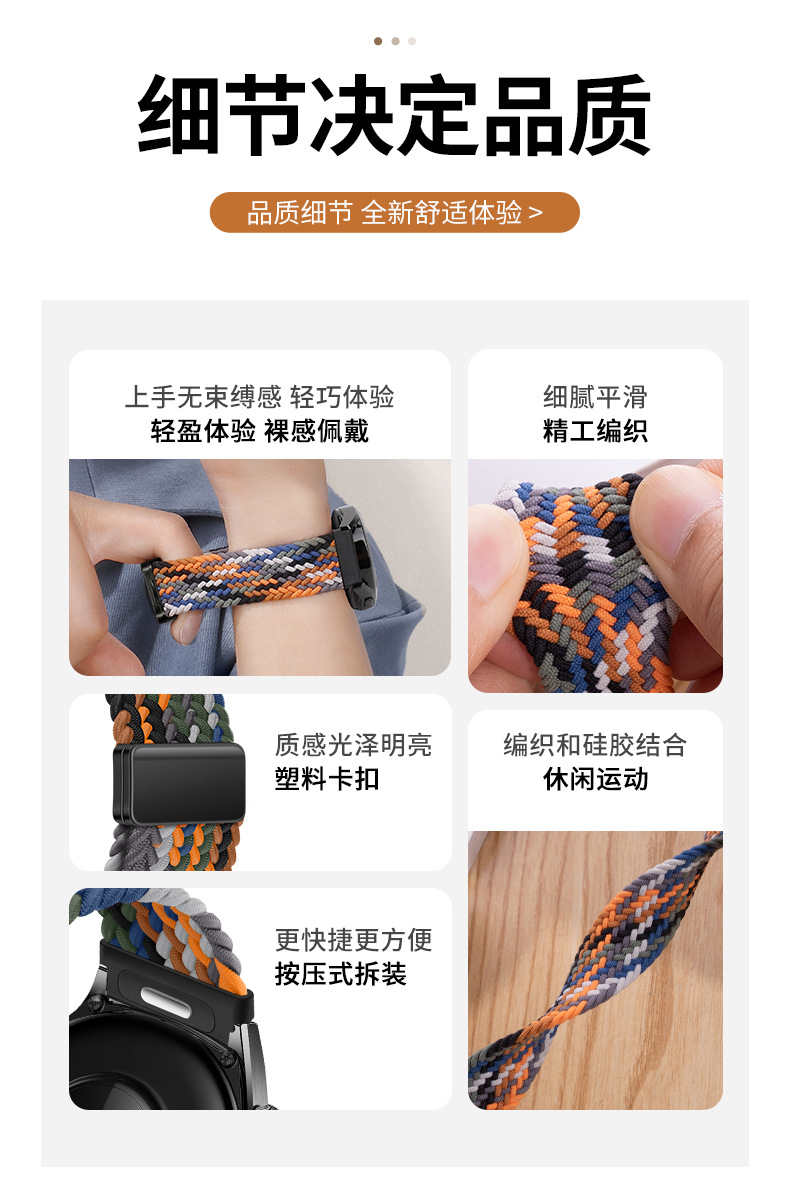 细节决定品质

品质细节 全新舒适体验 >

上手无束缚感 轻巧体验
轻盈体验 裸感佩戴

细腻平滑
精工编织

质感光泽明亮
塑料卡扣

编织和硅胶结合
休闲运动

更快捷更方便
按压式拆装