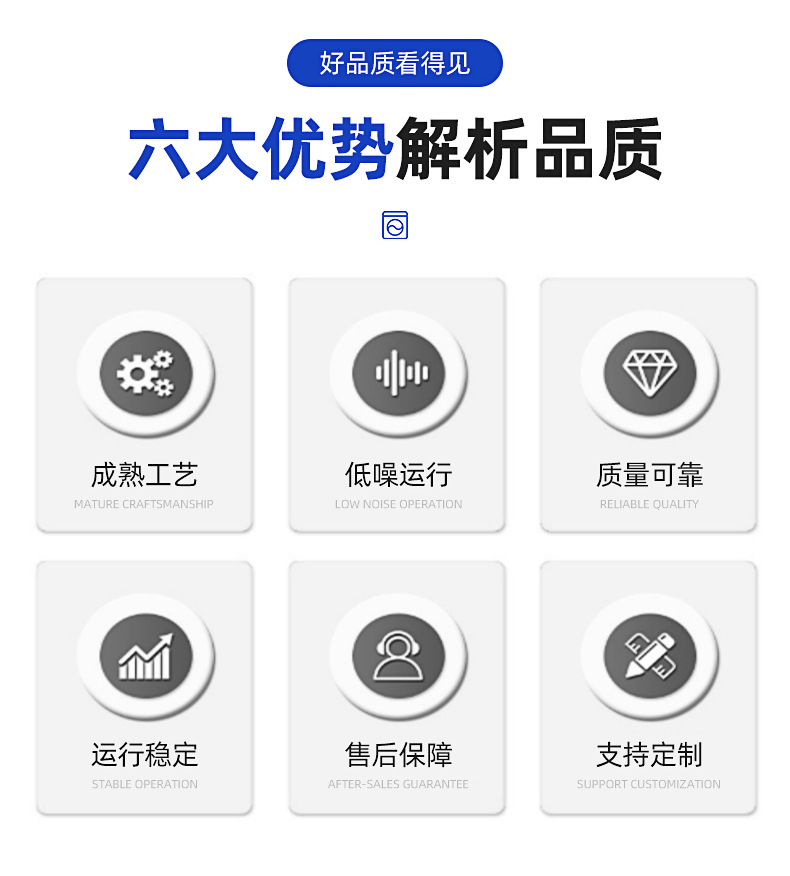 好品质看得见

六大优势解析品质

成熟工艺
MATURE CRAFTSMANSHIP

低噪运行
LOW NOISE OPERATION

质量可靠
RELIABLE QUALITY

运行稳定
STABLE OPERATION

售后保障
AFTER-SALES GUARANTEE

支持定制
SUPPORT CUSTOMIZATION