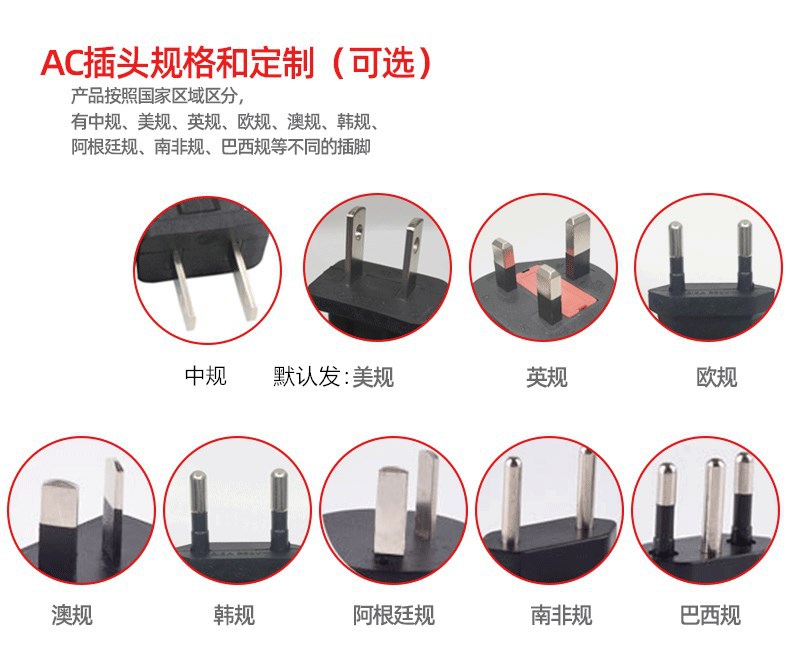 AC插头规格和定制（可选）

产品按照国家区域区分，
有中规、美规、英规、欧规、澳规、韩规、
阿根廷规、南非规、巴西规等不同的插脚

中规
默认发：美规
英规
欧规

澳规
韩规
阿根廷规
南非规
巴西规