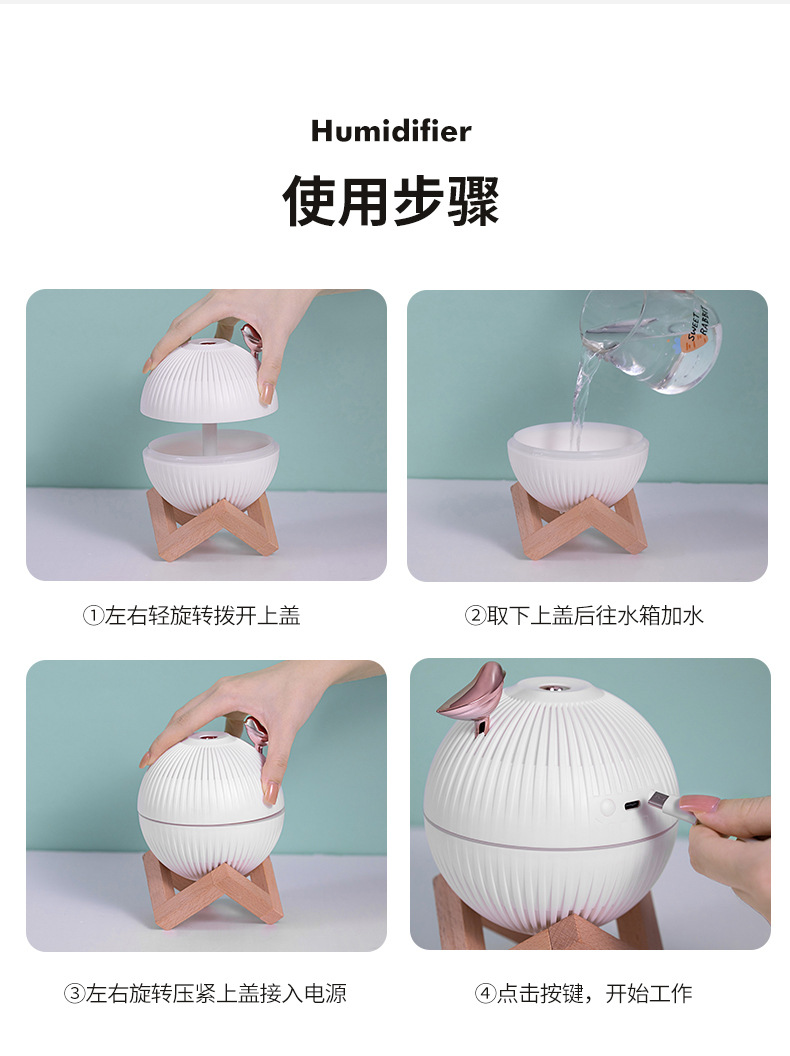 Humidifier
使用步骤

SWEET RABBIT

①左右轻旋转拨开上盖

②取下上盖后往水箱加水

③左右旋转压紧上盖接入电源

④点击按键，开始工作