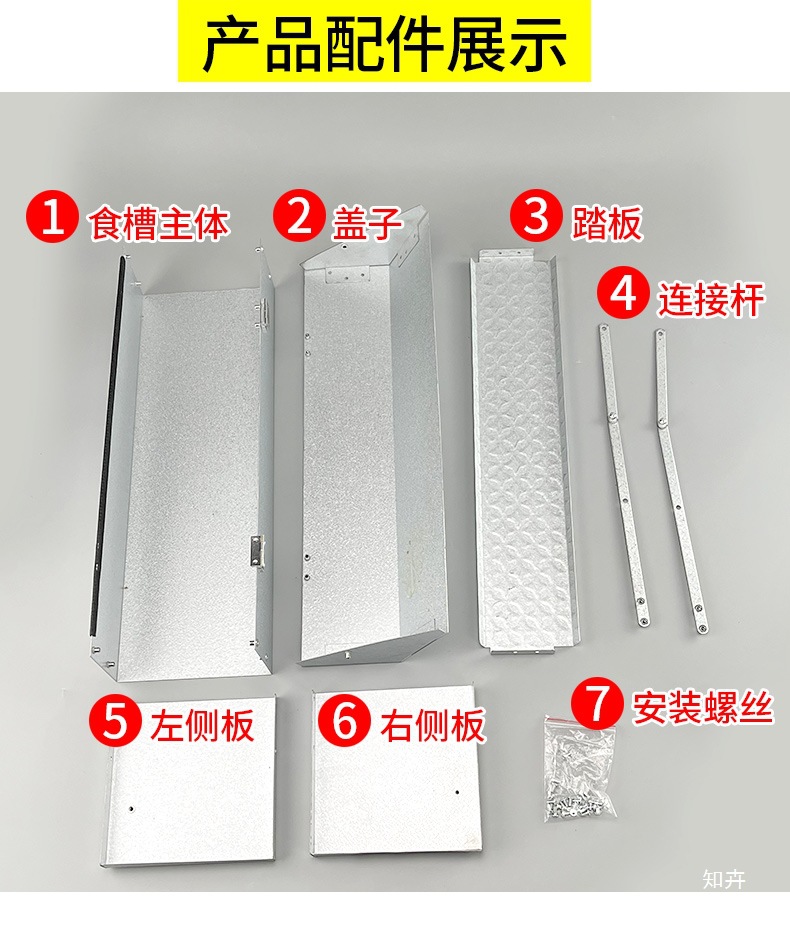 产品配件展示

1 食槽主体

2 盖子

3 踏板

4 连接杆

5 左侧板

6 右侧板

7 安装螺丝

知卉