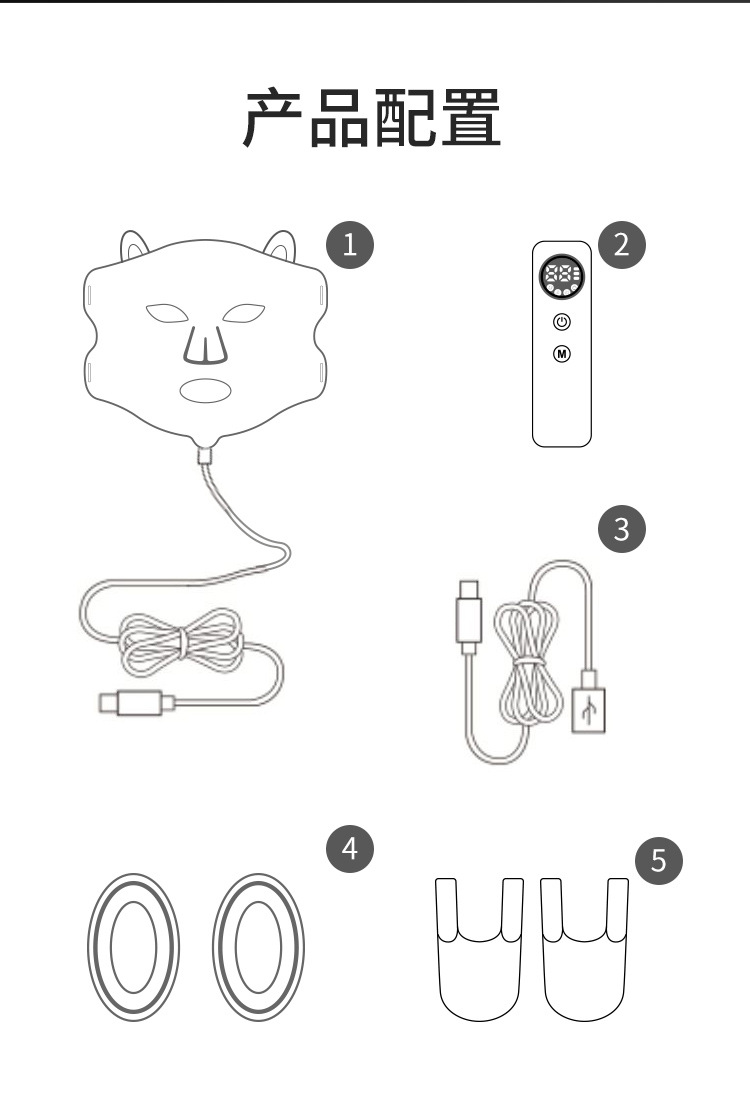 产品配置

1

2

M

3

4

5