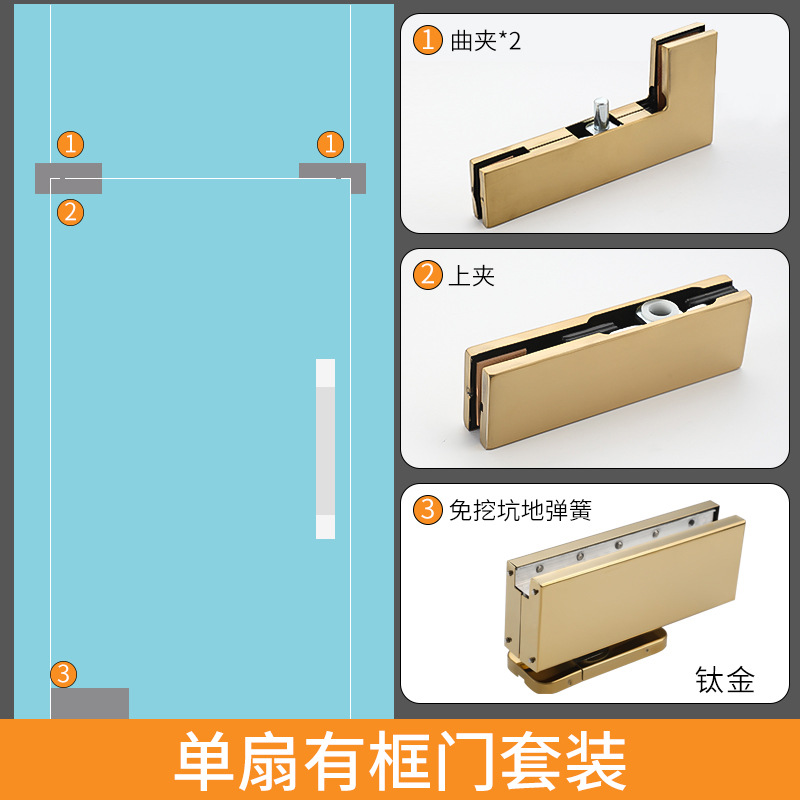 1
1
2
3
1 曲夹*2
2 上夹
3 免挖坑地弹簧
钛金
单扇有框门套装