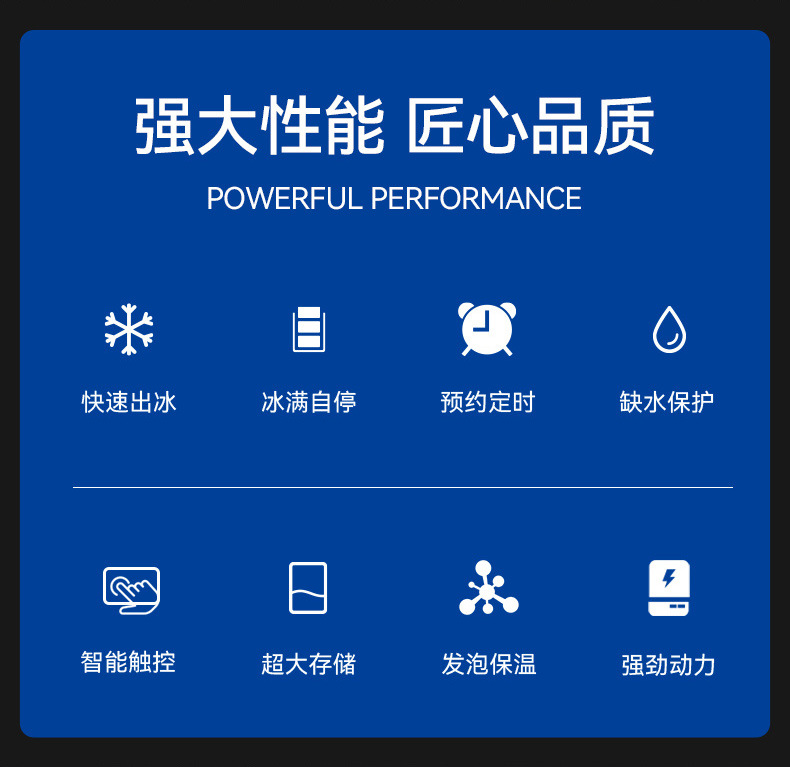 强大性能 匠心品质

POWERFUL PERFORMANCE

快速出冰

冰满自停

预约定时

缺水保护

智能触控

超大存储

发泡保温

强劲动力