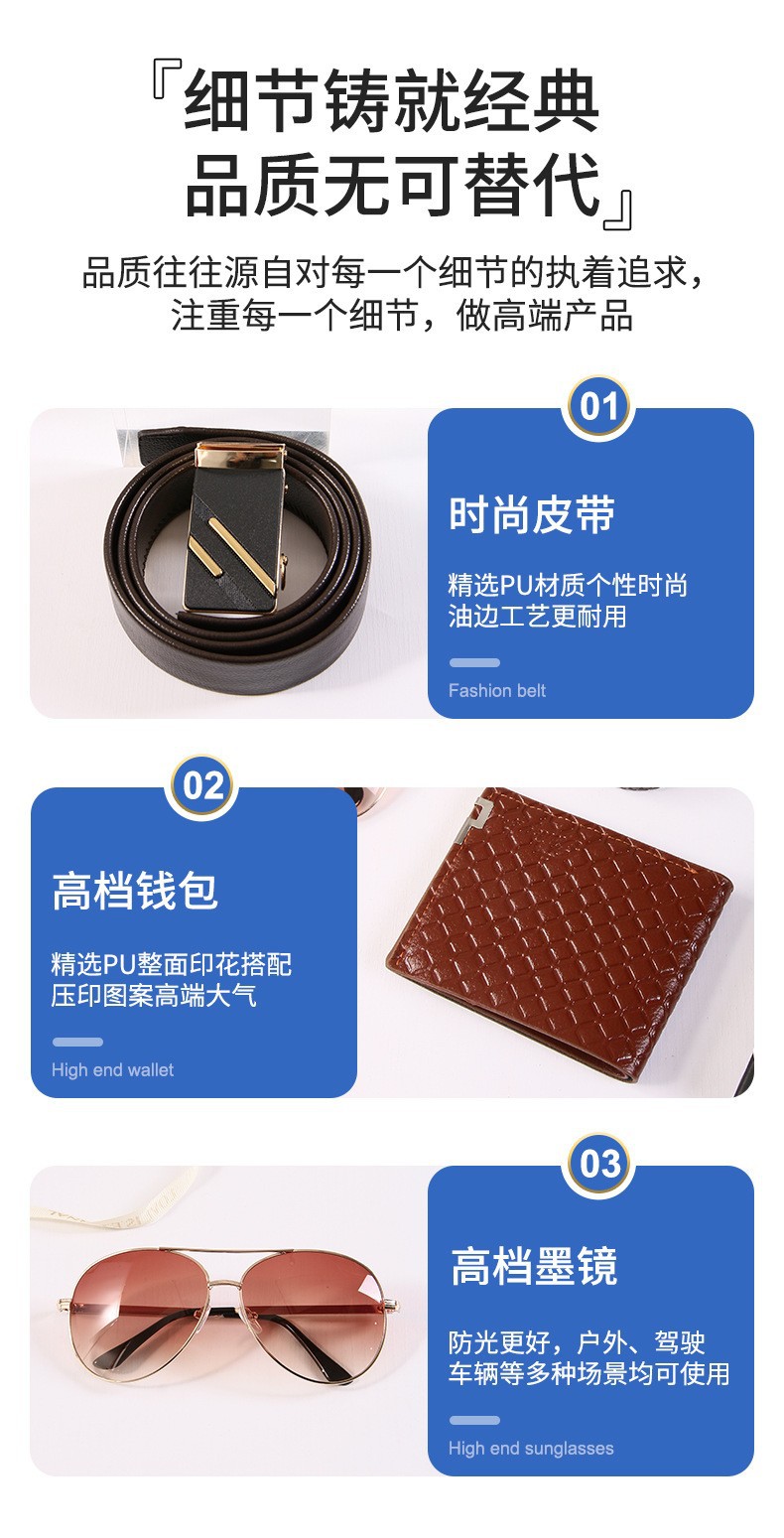 『细节铸就经典
品质无可替代』

品质往往源自对每一个细节的执着追求，
注重每一个细节，做高端产品

01

时尚皮带

精选PU材质个性时尚
油边工艺更耐用

Fashion belt

02

高档钱包

精选PU整面印花搭配
压印图案高端大气

High end wallet

03

高档墨镜

防光更好，户外、驾驶
车辆等多种场景均可使用

High end sunglasses