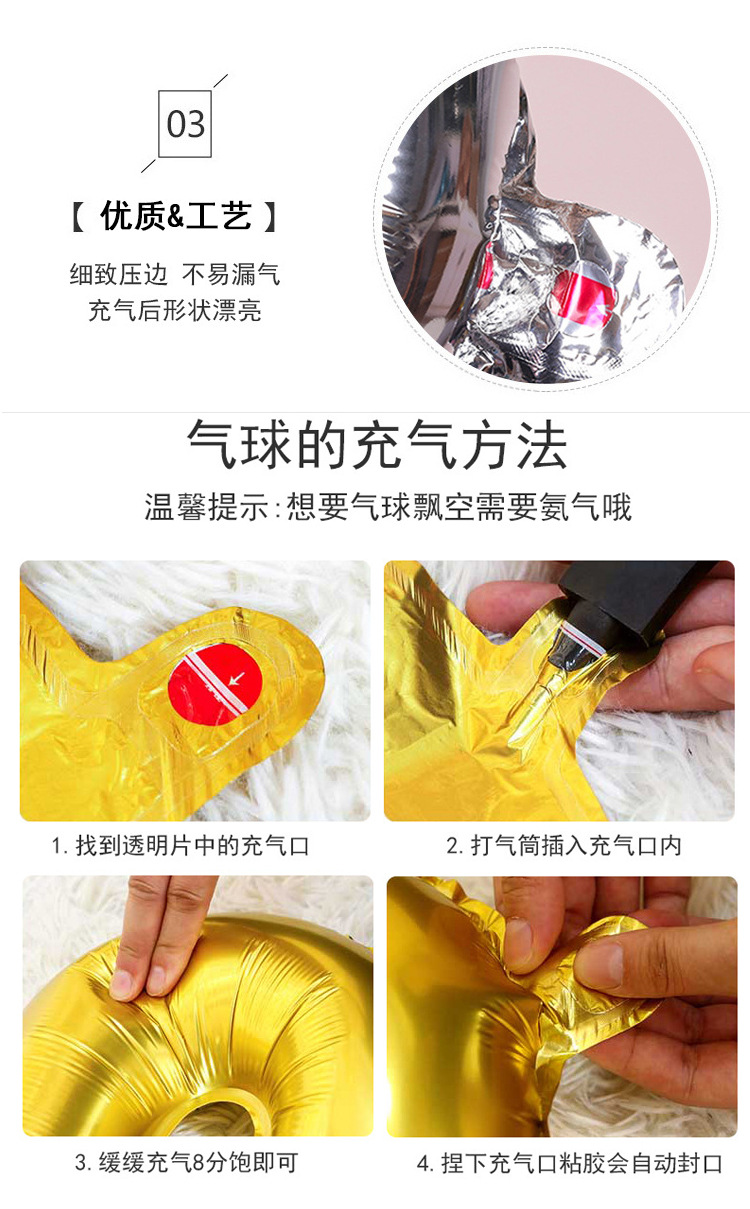 03

【 优质&工艺 】

细致压边 不易漏气
充气后形状漂亮

气球的充气方法

温馨提示:想要气球飘空需要氦气哦

1. 找到透明片中的充气口

2. 打气筒插入充气口内

3. 缓缓充气8分饱即可

4. 捏下充气口粘胶会自动封口