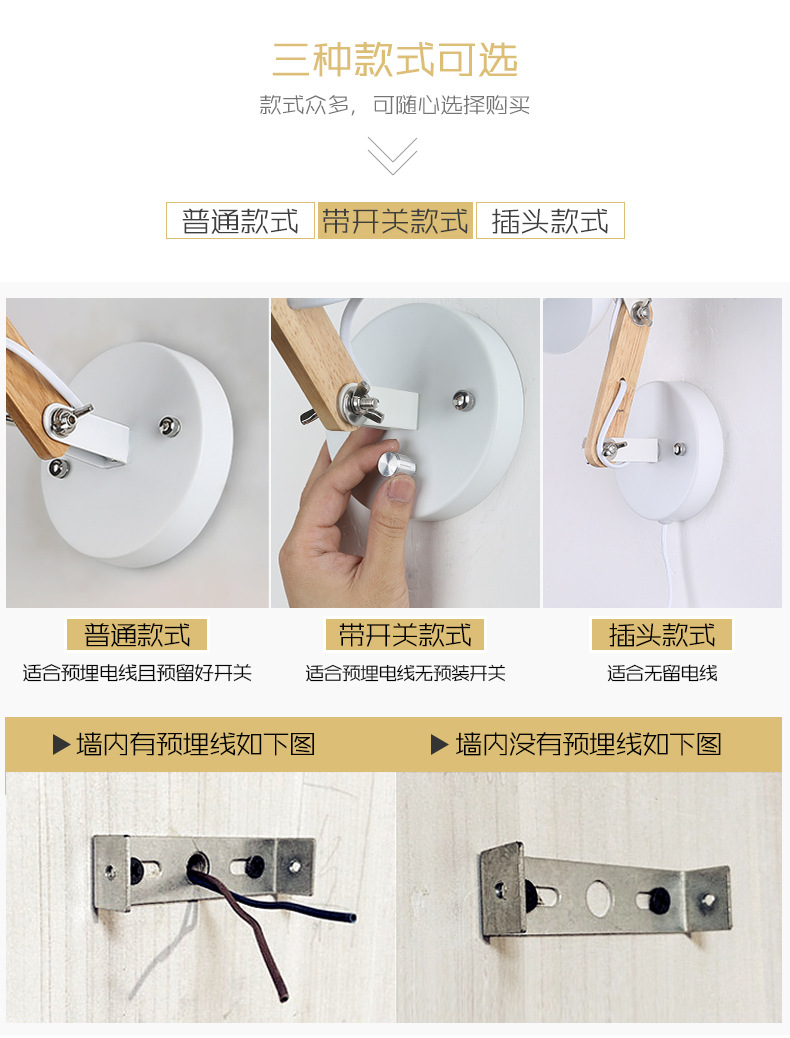 三种款式可选

款式众多，可随心选择购买

普通款式 带开关款式 插头款式

普通款式
适合预埋电线且预留好开关

带开关款式
适合预埋电线无预装开关

插头款式
适合无留电线

▶墙内有预埋线如下图

▶墙内没有预埋线如下图