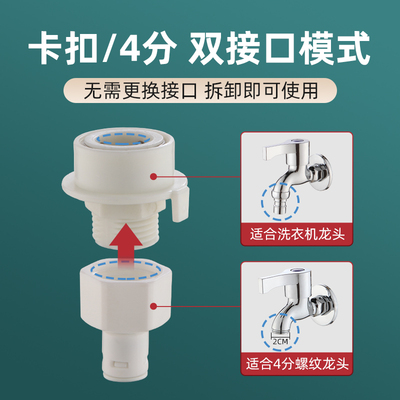 卡扣/4分 双接口模式

无需更换接口 拆卸即可使用

适合洗衣机龙头

2CM

适合4分螺纹龙头