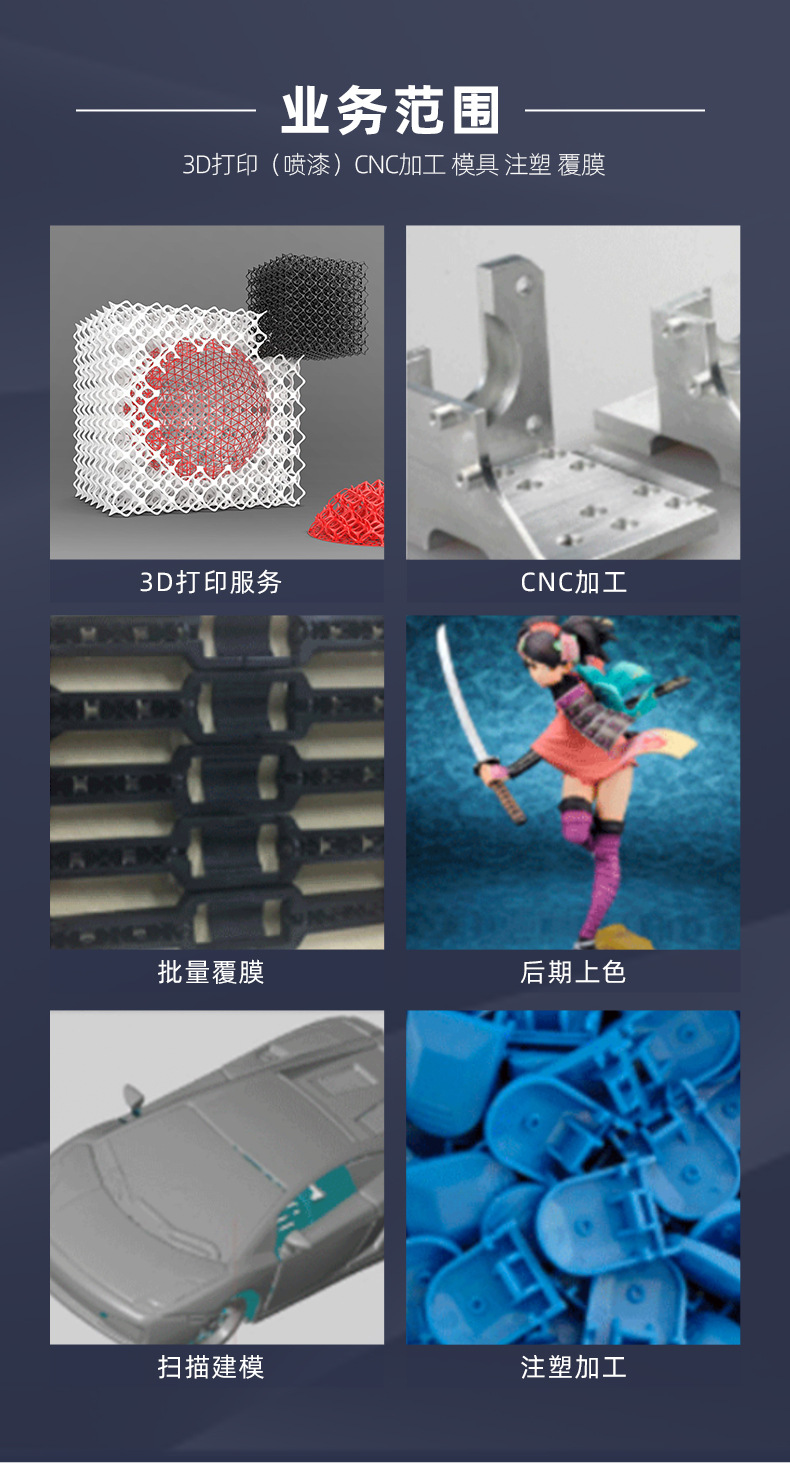 业务范围

3D打印（喷漆）CNC加工 模具 注塑 覆膜

3D打印服务

CNC加工

批量覆膜

后期上色

扫描建模

注塑加工